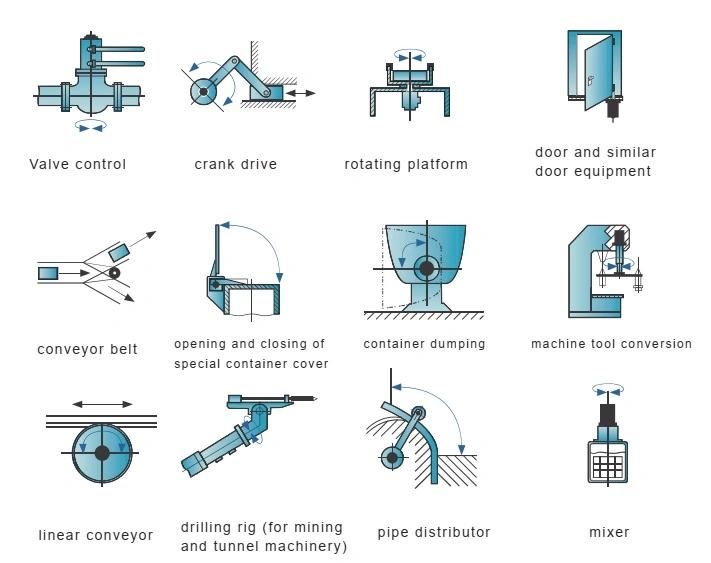 Valve control

crank drive

rotating platform

door and similar door equipment

conveyor belt

opening and closing of special container cover

container dumping

machine tool conversion

linear conveyor

drilling rig (for mining and tunnel machinery)

pipe distributor

mixer