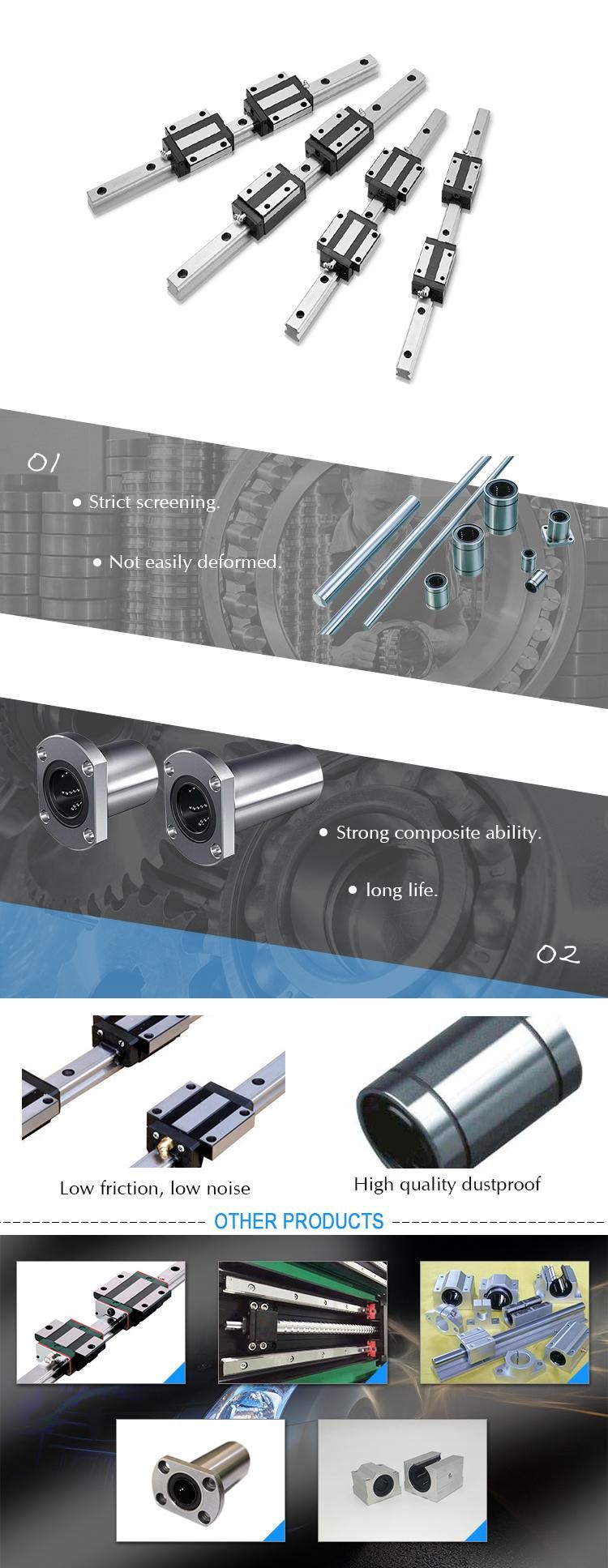 01

• Strict screening.

• Not easily deformed.

• Strong composite ability.

• long life.

02

Low friction, low noise

High quality dustproof

OTHER PRODUCTS