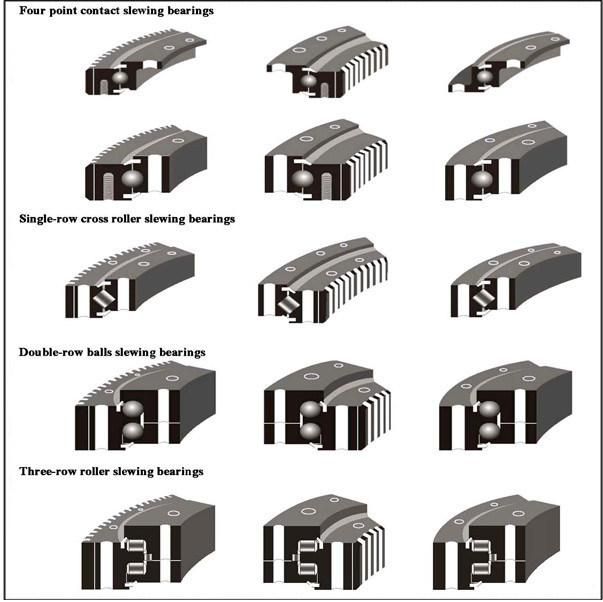 Four point contact slewing bearings

Single-row cross roller slewing bearings

Double-row balls slewing bearings

Three-row roller slewing bearings