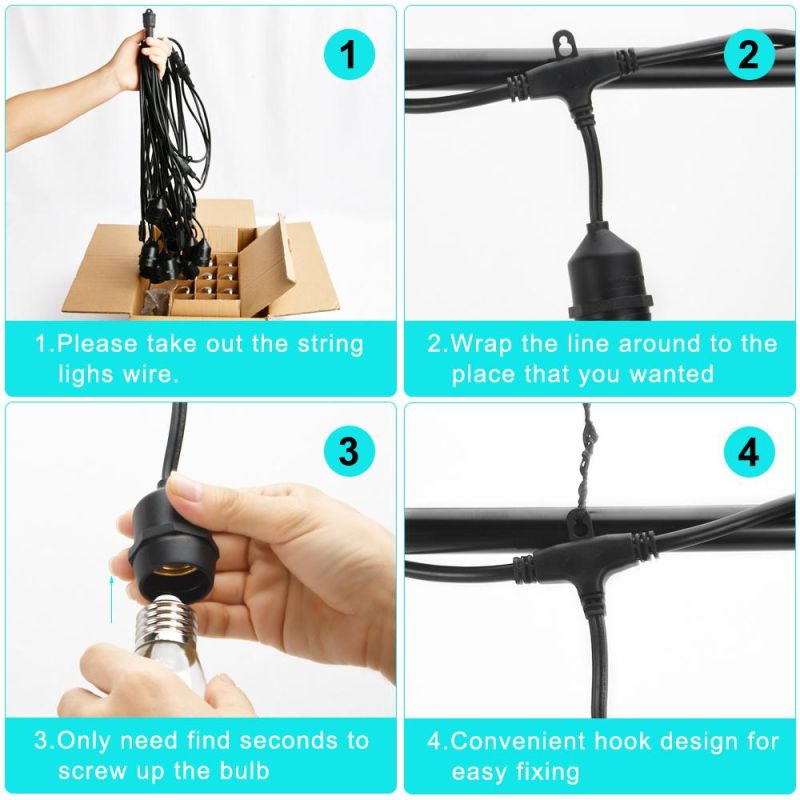 1

1.Please take out the string lighs wire.

2

2.Wrap the line around to the place that you wanted

3

3.Only need find seconds to screw up the bulb

4

4.Convenient hook design for easy fixing