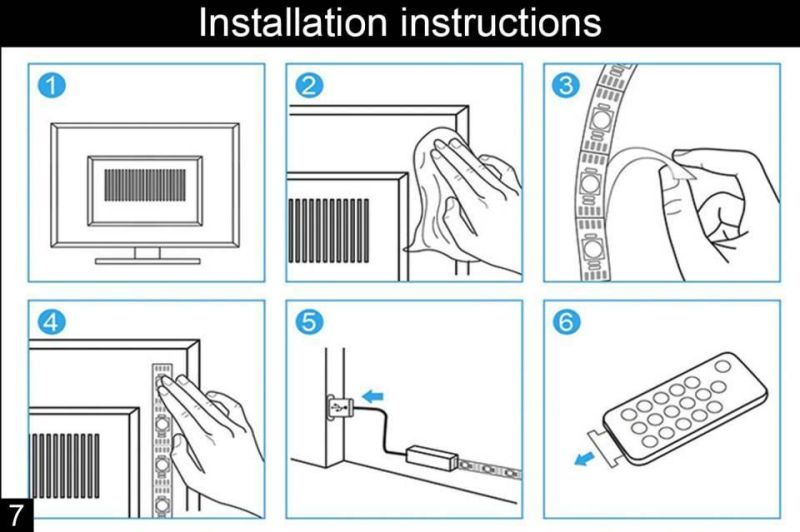 Installation instructions

1

2

3

4

5

6

7