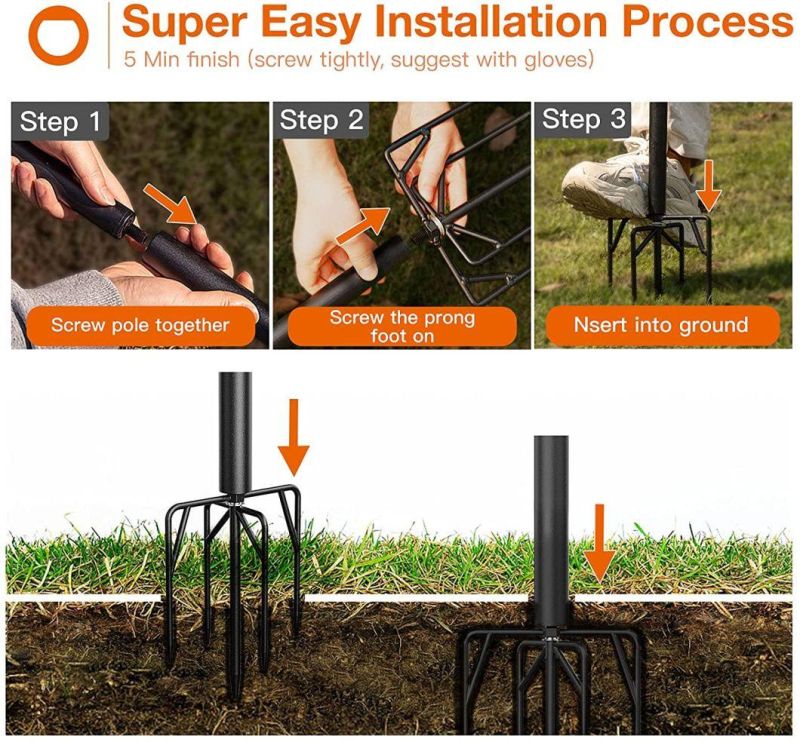 Super Easy Installation Process
5 Min finish (screw tightly, suggest with gloves)

Step 1
Screw pole together

Step 2
Screw the prong foot on

Step 3
Nsert into ground