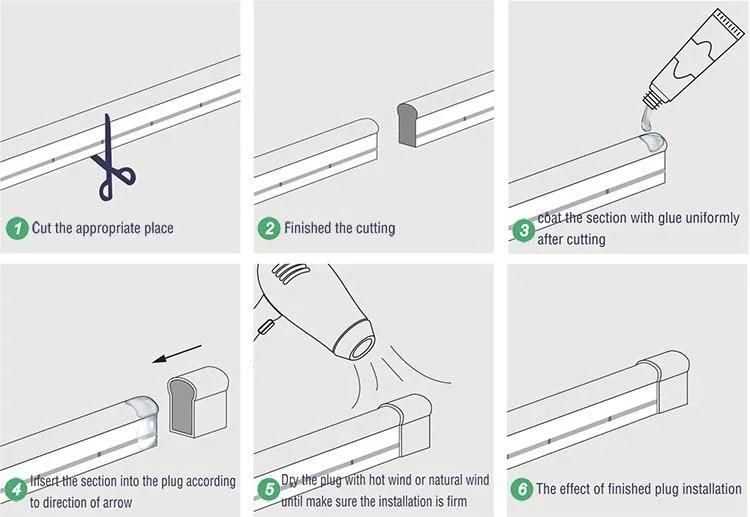 1 Cut the appropriate place

2 Finished the cutting

3 coat the section with glue uniformly after cutting

4 Insert the section into the plug according to direction of arrow

5 Dry the plug with hot wind or natural wind until make sure the installation is firm

6 The effect of finished plug installation