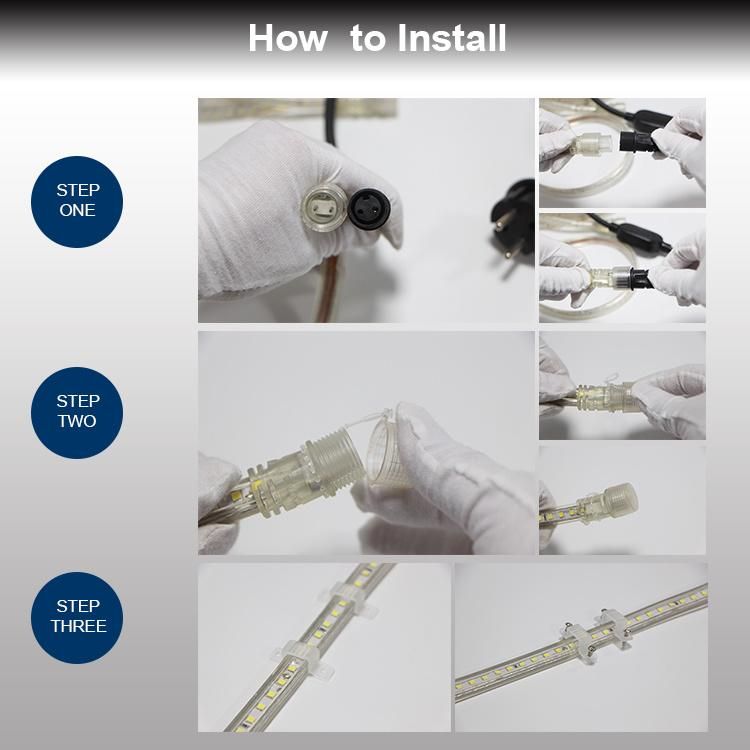 How to Install

STEP ONE

STEP TWO

STEP THREE