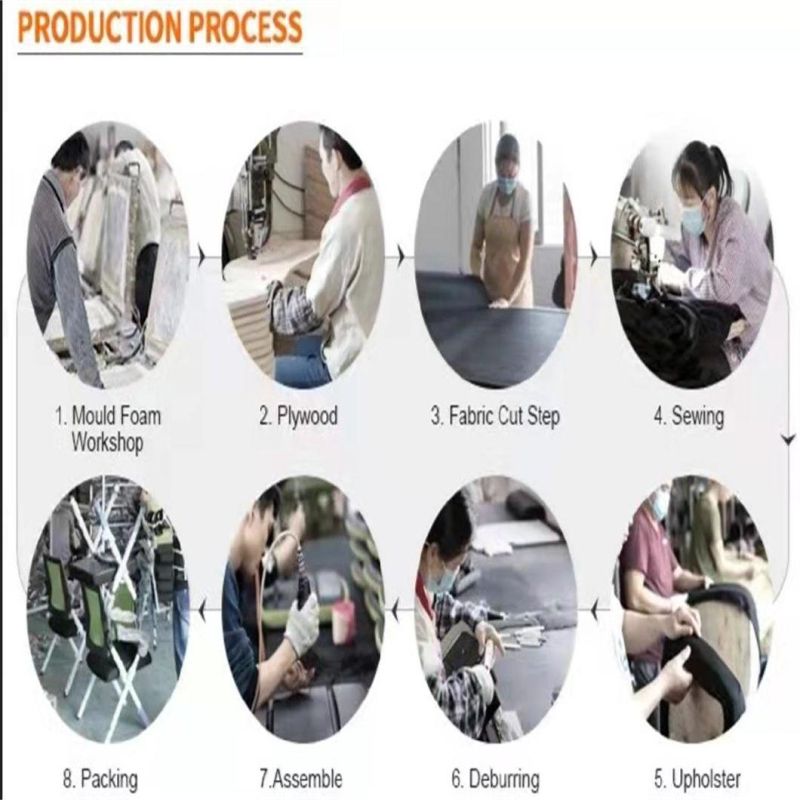 PRODUCTION PROCESS

1. Mould Foam Workshop

2. Plywood

3. Fabric Cut Step

4. Sewing

8. Packing

7.Assemble

6. Deburring

5. Upholster