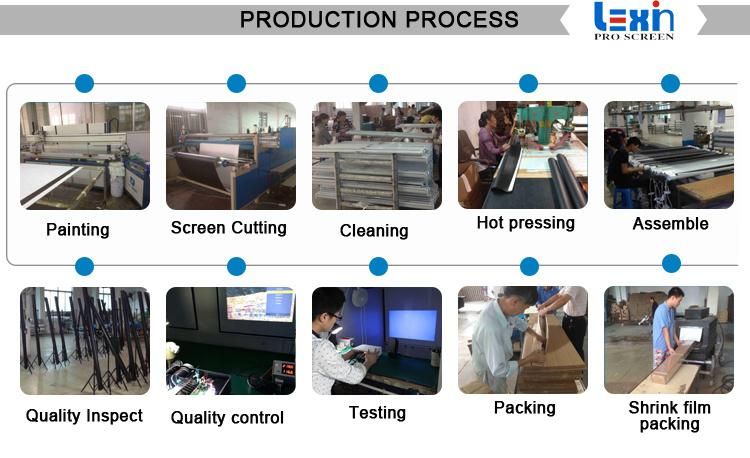 PRODUCTION PROCESS

Lexin
PRO SCREEN

Painting

Screen Cutting

Cleaning

Hot pressing

Assemble

Quality Inspect

Quality control

Testing

Packing

Shrink film packing