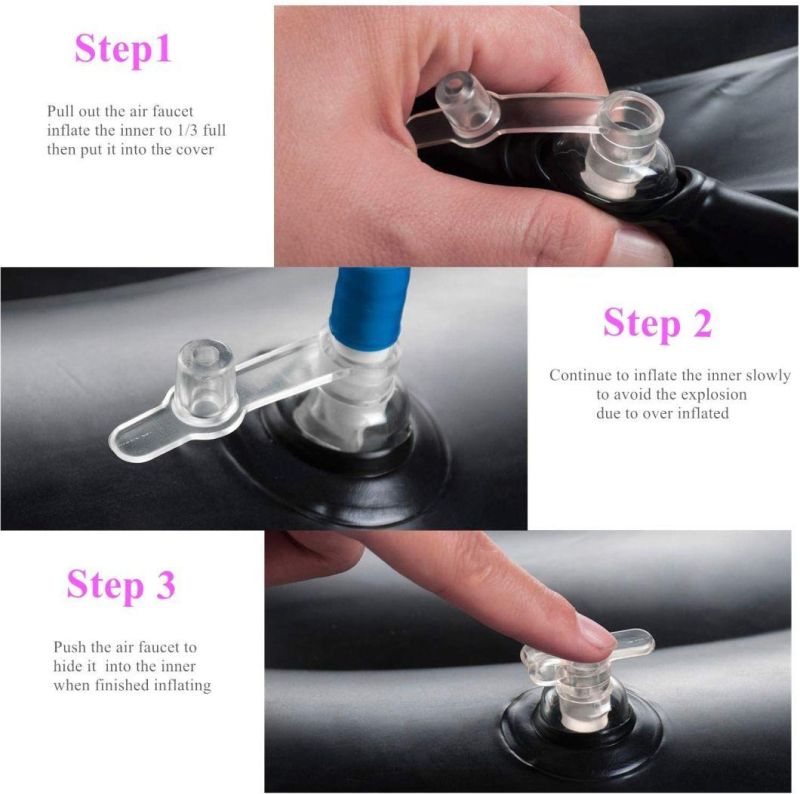 Step1

Pull out the air faucet inflate the inner to 1/3 full then put it into the cover

Step 2

Continue to inflate the inner slowly to avoid the explosion due to over inflated

Step 3

Push the air faucet to hide it into the inner when finished inflating