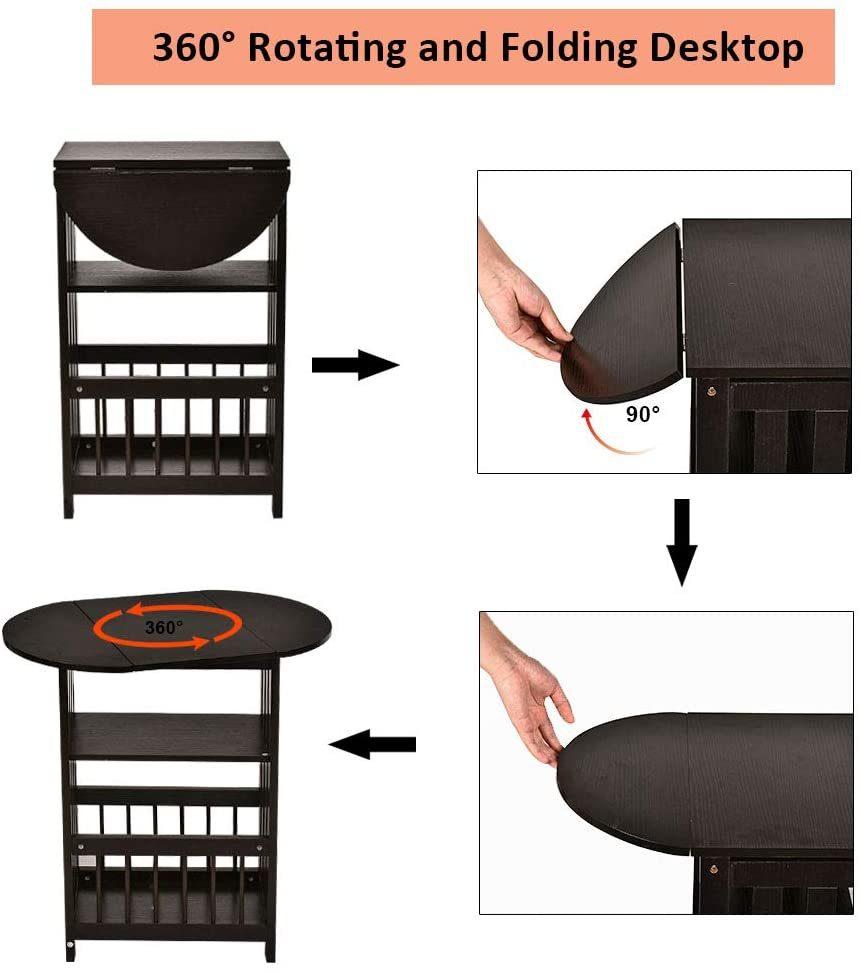 360° Rotating and Folding Desktop

90°

360°