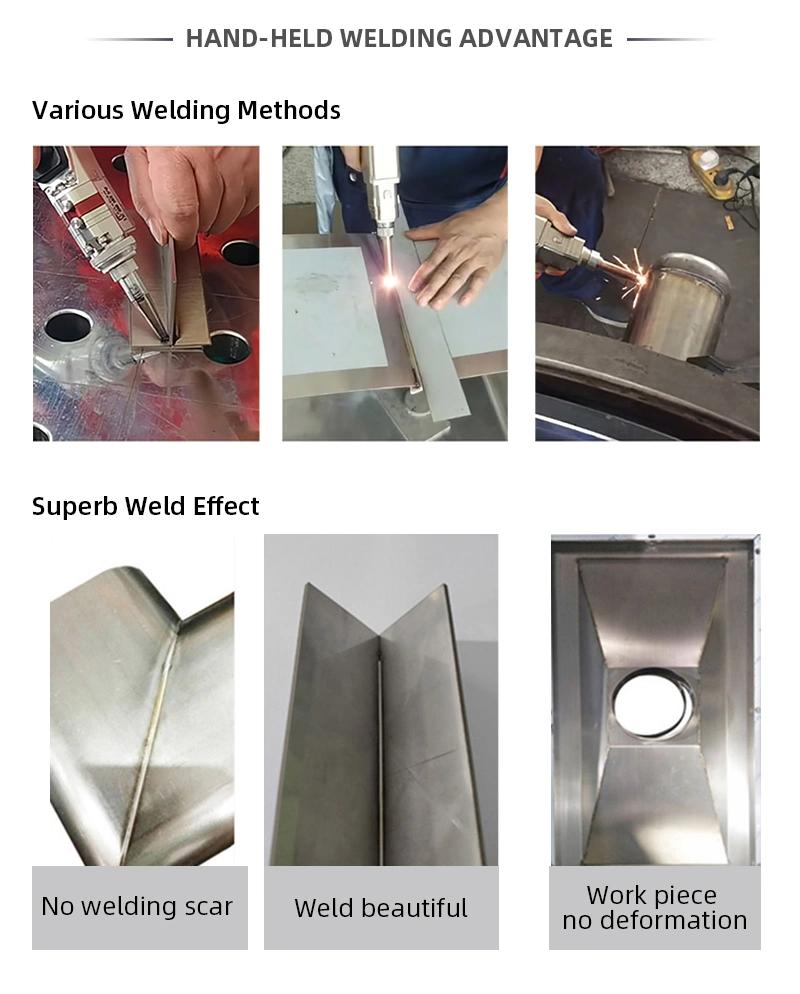 HAND-HELD WELDING ADVANTAGE

Various Welding Methods

Superb Weld Effect

No welding scar

Weld beautiful

Work piece no deformation