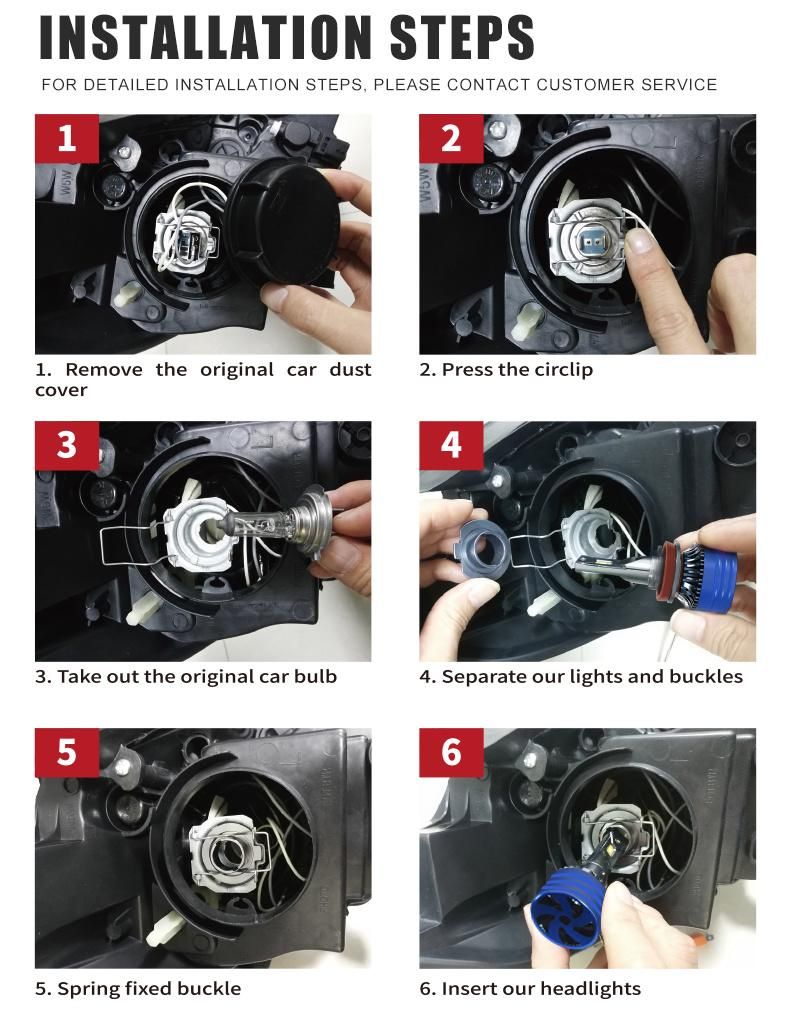 INSTALLATION STEPS

FOR DETAILED INSTALLATION STEPS, PLEASE CONTACT CUSTOMER SERVICE

1

1. Remove the original car dust cover

2

2. Press the circlip

3

3. Take out the original car bulb

4

4. Separate our lights and buckles

5

5. Spring fixed buckle

6

6. Insert our headlights