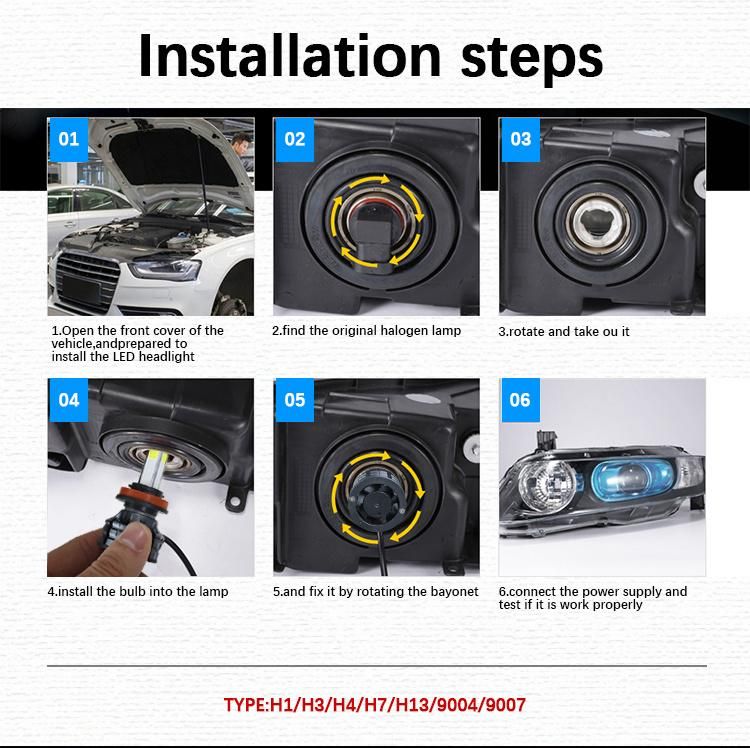 Installation steps

01

1.Open the front cover of the vehicle,andprepared to install the LED headlight

02

2.find the original halogen lamp

03

3.rotate and take ou it

04

4.install the bulb into the lamp

05

5.and fix it by rotating the bayonet

06

6.connect the power supply and test if it is work properly

TYPE:H1/H3/H4/H7/H13/9004/9007