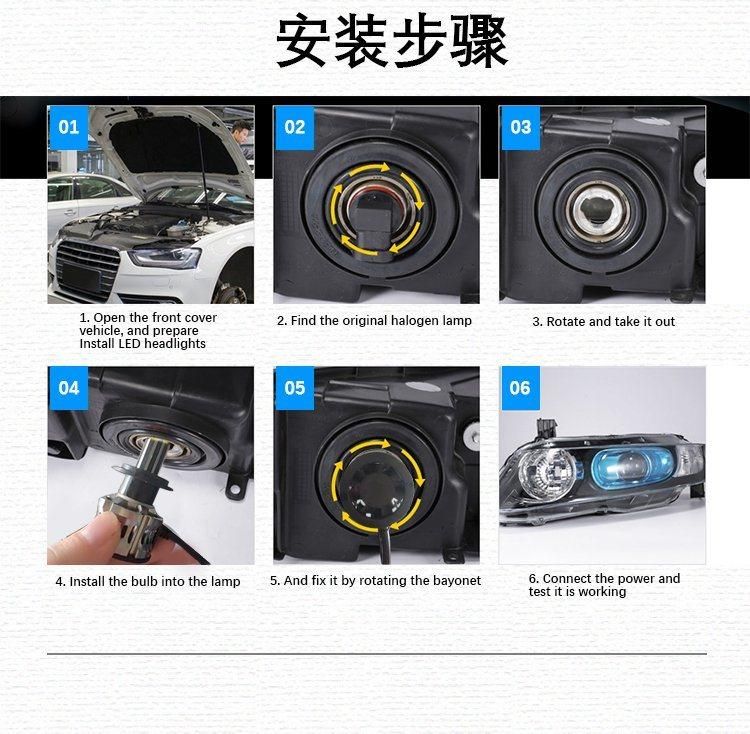 安装步骤

01

1. Open the front cover vehicle, and prepare Install LED headlights

02

2. Find the original halogen lamp

03

3. Rotate and take it out

04

4. Install the bulb into the lamp

05

5. And fix it by rotating the bayonet

06

6. Connect the power and test it is working