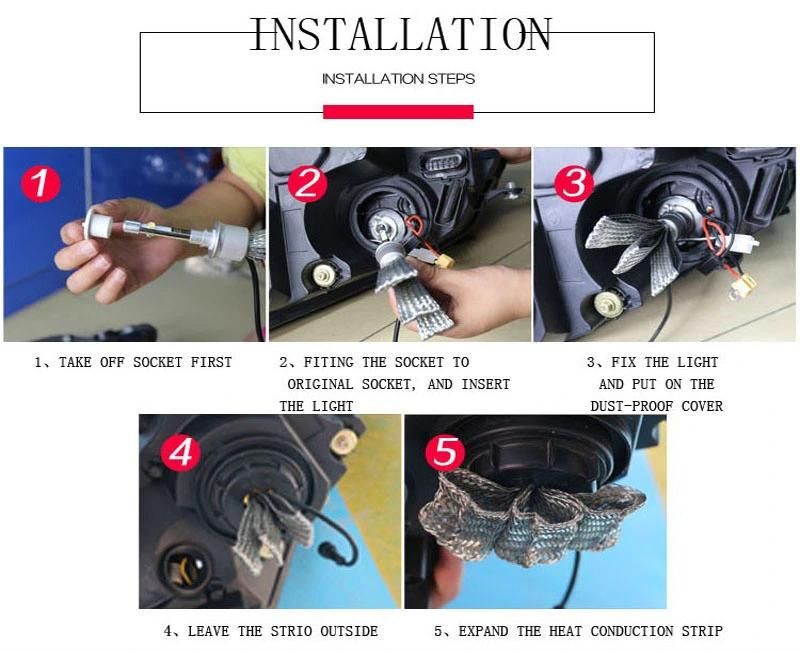 INSTALLATION

INSTALLATION STEPS

1

2

3

1、TAKE OFF SOCKET FIRST

2、FITING THE SOCKET TO ORIGINAL SOCKET, AND INSERT THE LIGHT

3、FIX THE LIGHT AND PUT ON THE DUST-PROOF COVER

4

5

4、LEAVE THE STRIO OUTSIDE

5、EXPAND THE HEAT CONDUCTION STRIP