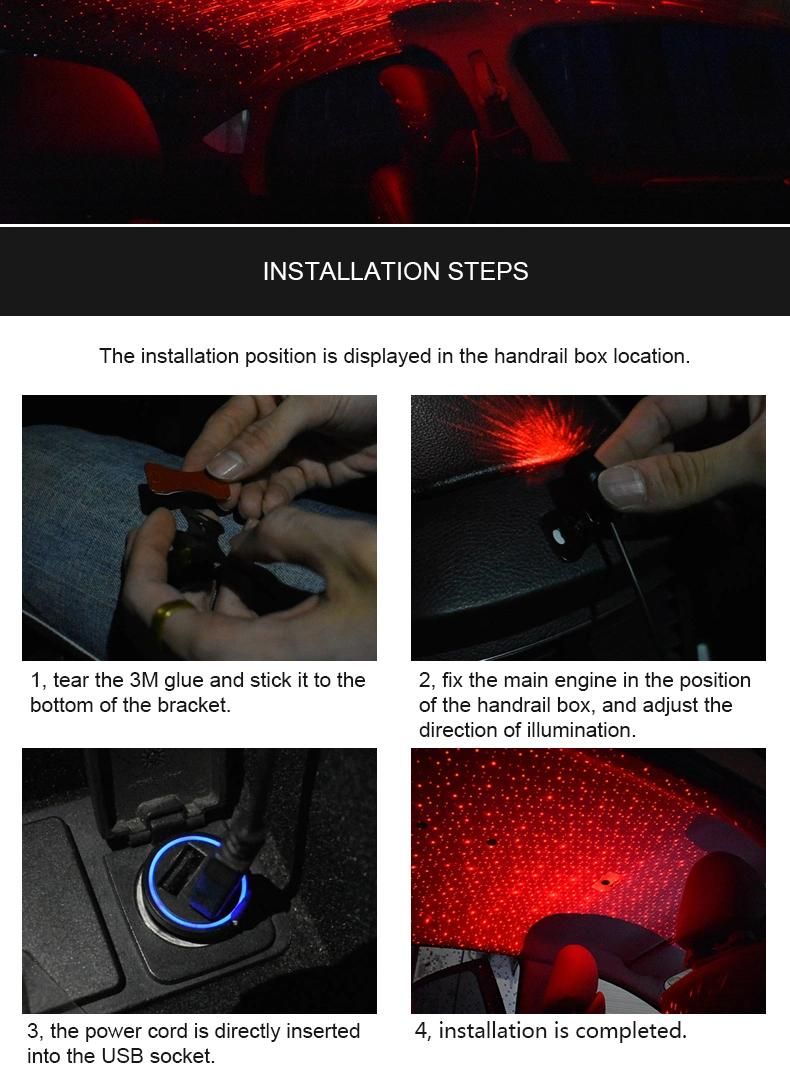 INSTALLATION STEPS

The installation position is displayed in the handrail box location.

1, tear the 3M glue and stick it to the bottom of the bracket.

2, fix the main engine in the position of the handrail box, and adjust the direction of illumination.

3, the power cord is directly inserted into the USB socket.

4, installation is completed.