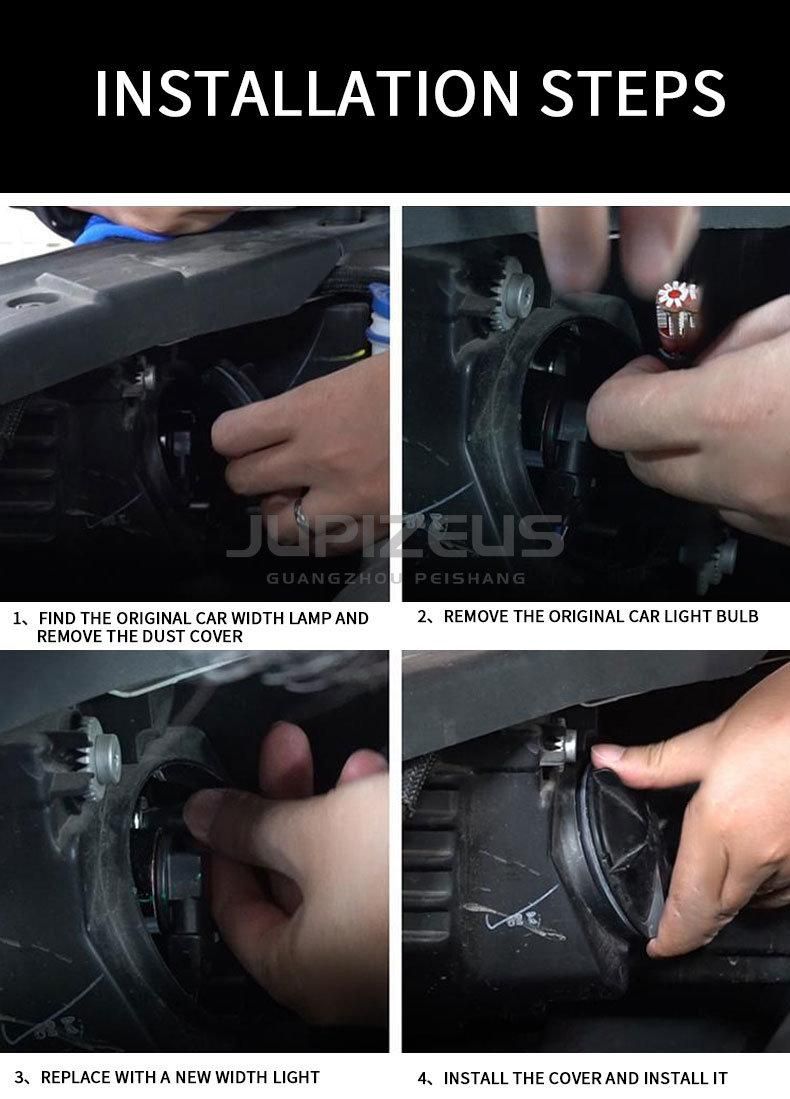 INSTALLATION STEPS

JUPIZEUS
GUANGZHOU PEISHANG

1、FIND THE ORIGINAL CAR WIDTH LAMP AND REMOVE THE DUST COVER

2、REMOVE THE ORIGINAL CAR LIGHT BULB

3、REPLACE WITH A NEW WIDTH LIGHT

4、INSTALL THE COVER AND INSTALL IT