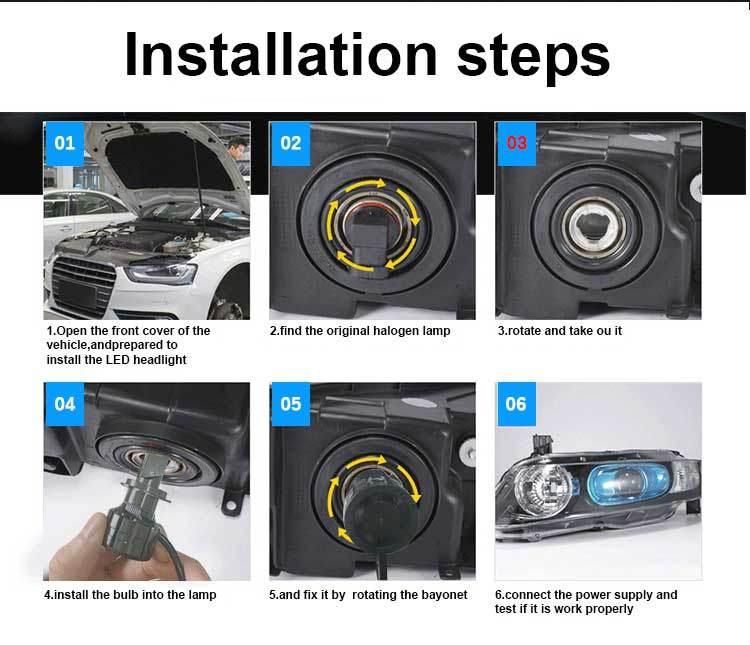 Installation steps

01

1.Open the front cover of the vehicle,andprepared to install the LED headlight

02

2.find the original halogen lamp

03

3.rotate and take ou it

04

4.install the bulb into the lamp

05

5.and fix it by rotating the bayonet

06

6.connect the power supply and test if it is work properly