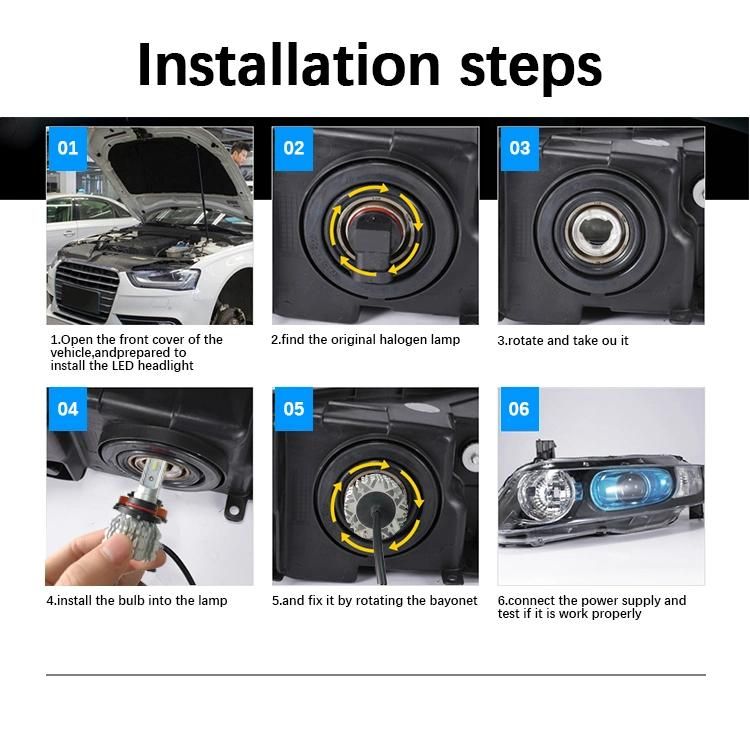 Installation steps

01

1.Open the front cover of the vehicle,andprepared to install the LED headlight

02

2.find the original halogen lamp

03

3.rotate and take ou it

04

4.install the bulb into the lamp

05

5.and fix it by rotating the bayonet

06

6.connect the power supply and test if it is work properly