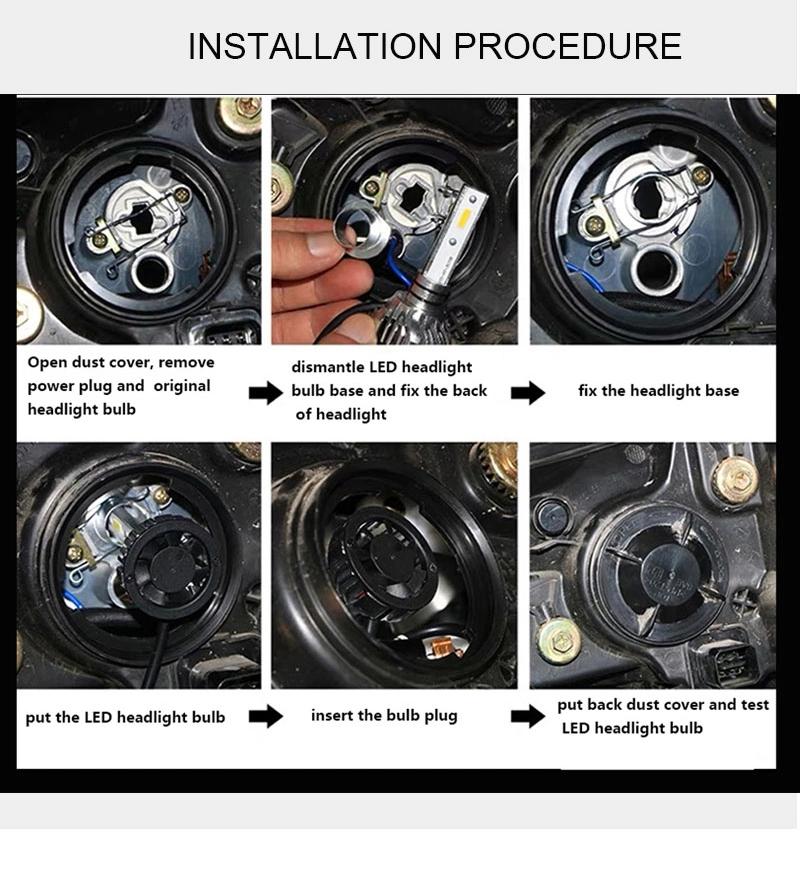 INSTALLATION PROCEDURE

Open dust cover, remove power plug and original headlight bulb

dismantle LED headlight bulb base and fix the back of headlight

fix the headlight base

put the LED headlight bulb

insert the bulb plug

put back dust cover and test LED headlight bulb