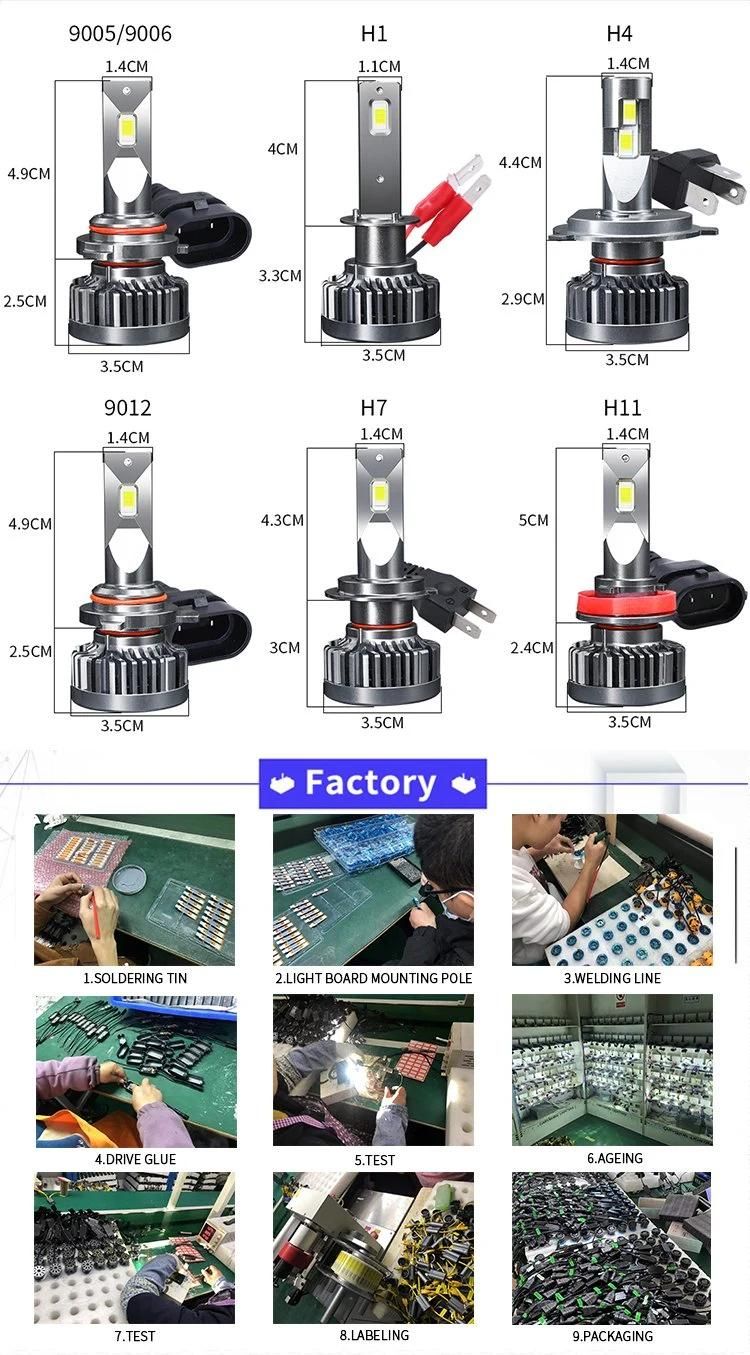 9005/9006
1.4CM
4.9CM
2.5CM
3.5CM

H1
1.1CM
4CM
3.3CM
3.5CM

H4
1.4CM
4.4CM
2.9CM
3.5CM

9012
1.4CM
4.9CM
2.5CM
3.5CM

H7
1.4CM
4.3CM
3CM
3.5CM

H11
1.4CM
5CM
2.4CM
3.5CM

Factory

1.SOLDERING TIN
2.LIGHT BOARD MOUNTING POLE
3.WELDING LINE
4.DRIVE GLUE
5.TEST
6.AGEING
7.TEST
8.LABELING
9.PACKAGING