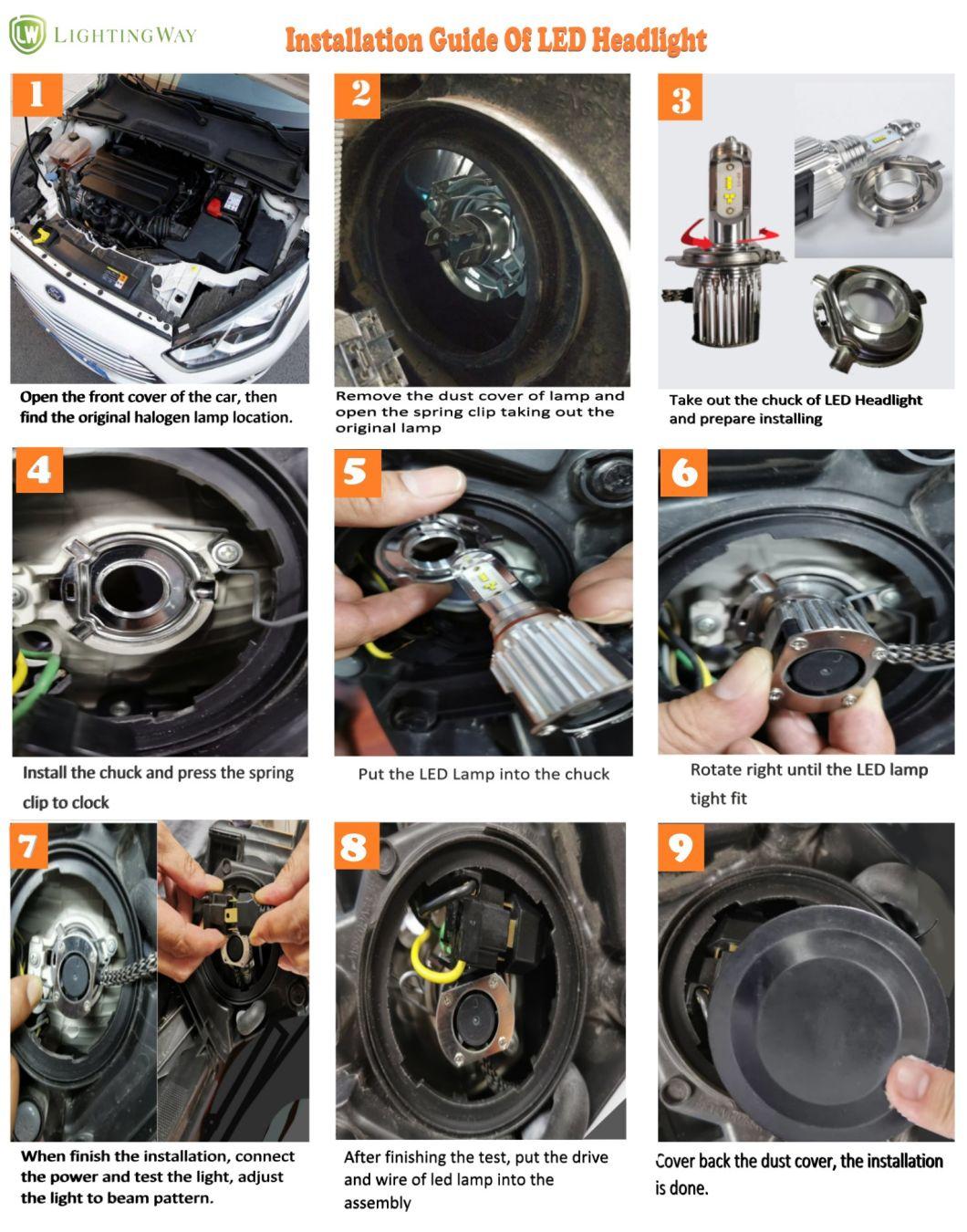 LW LIGHTINGWAY

Installation Guide Of LED Headlight

1

Open the front cover of the car, then find the original halogen lamp location.

2

Remove the dust cover of lamp and open the spring clip taking out the original lamp

3

Take out the chuck of LED Headlight and prepare installing

4

Install the chuck and press the spring clip to clock

5

Put the LED Lamp into the chuck

6

Rotate right until the LED lamp tight fit

7

When finish the installation, connect the power and test the light, adjust the light to beam pattern.

8

After finishing the test, put the drive and wire of led lamp into the assembly

9

Cover back the dust cover, the installation is done.