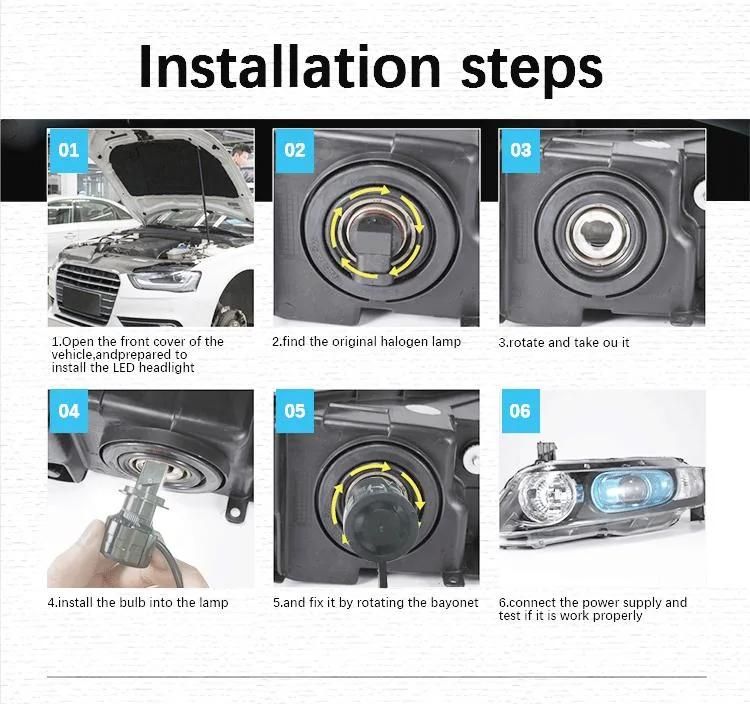 Installation steps

01

1.Open the front cover of the vehicle,andprepared to install the LED headlight

02

2.find the original halogen lamp

03

3.rotate and take ou it

04

4.install the bulb into the lamp

05

5.and fix it by rotating the bayonet

06

6.connect the power supply and test if it is work properly