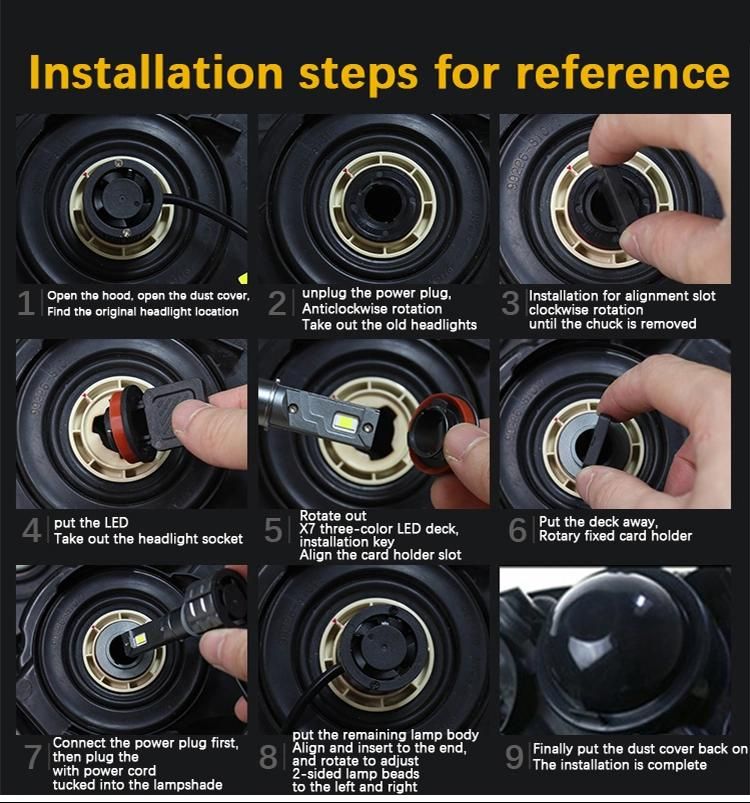 Installation steps for reference

1 Open the hood, open the dust cover, Find the original headlight location

2 unplug the power plug, Anticlockwise rotation Take out the old headlights

3 Installation for alignment slot clockwise rotation until the chuck is removed

4 put the LED Take out the headlight socket

5 Rotate out X7 three-color LED deck, installation key Align the card holder slot

6 Put the deck away, Rotary fixed card holder

7 Connect the power plug first, then plug the with power cord tucked into the lampshade

8 put the remaining lamp body Align and insert to the end, and rotate to adjust 2-sided lamp beads to the left and right

9 Finally put the dust cover back on The installation is complete