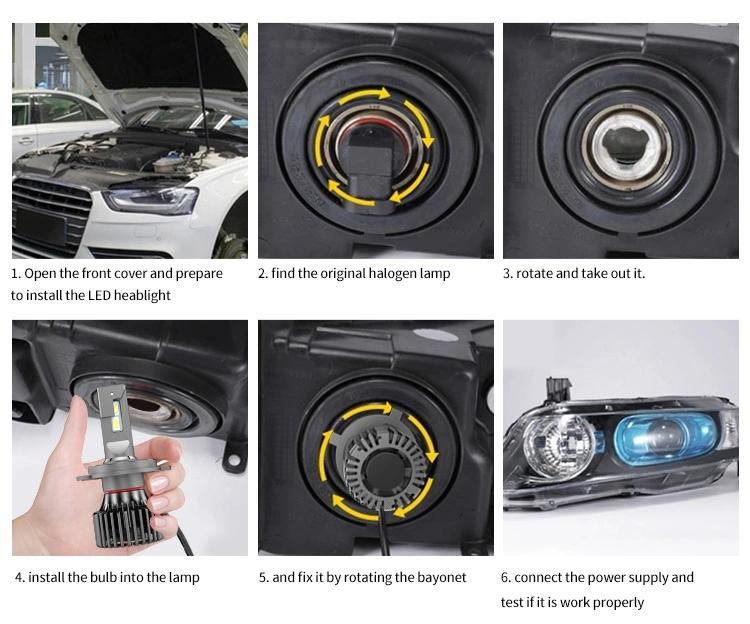 1. Open the front cover and prepare to install the LED heablight

2. find the original halogen lamp

3. rotate and take out it.

4. install the bulb into the lamp

5. and fix it by rotating the bayonet

6. connect the power supply and test if it is work properly