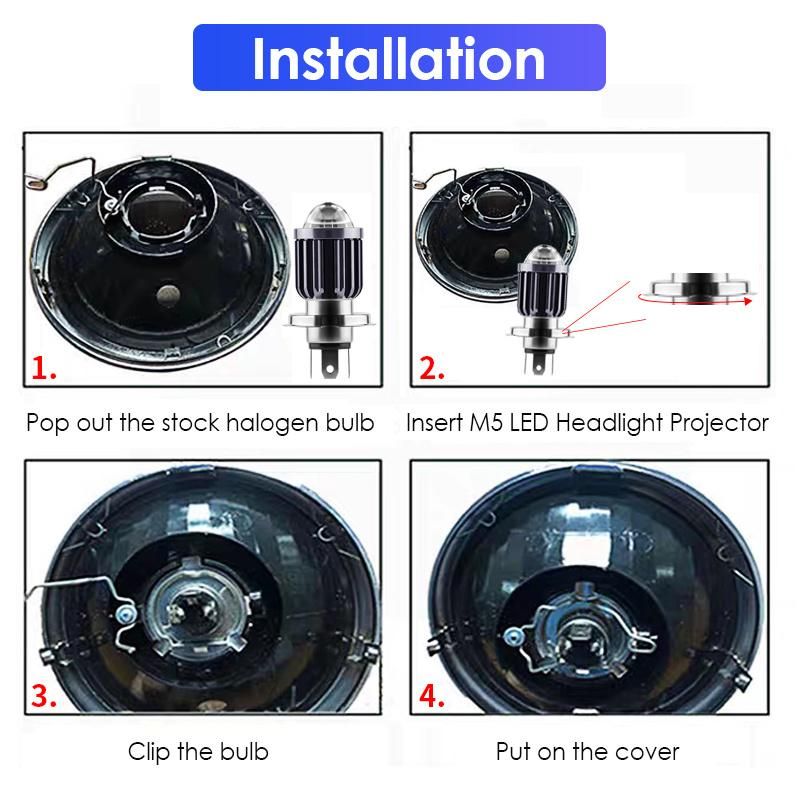 Installation

1.

Pop out the stock halogen bulb

2.

Insert M5 LED Headlight Projector

3.

Clip the bulb

4.

Put on the cover