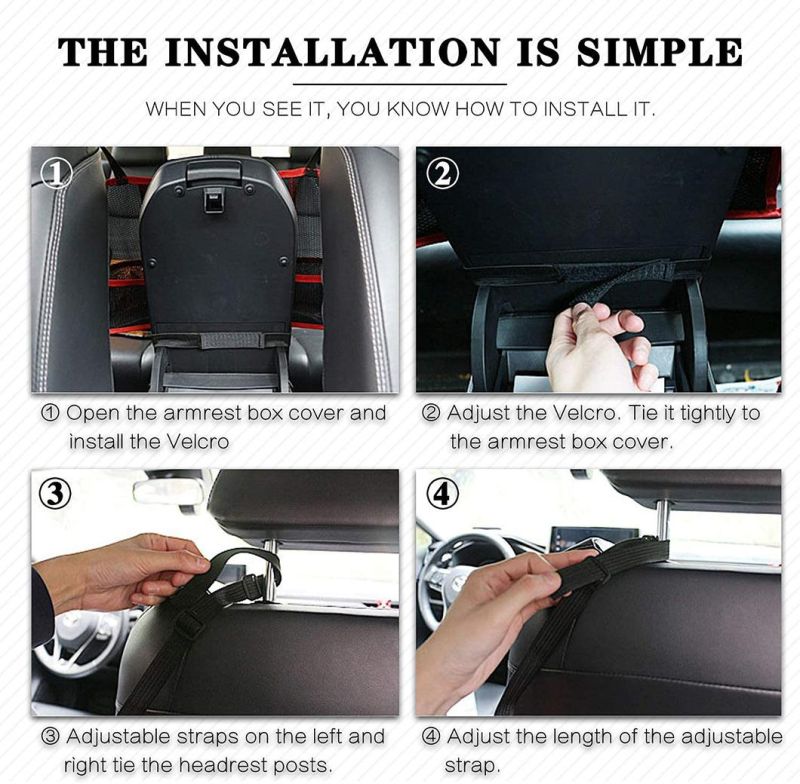 THE INSTALLATION IS SIMPLE

WHEN YOU SEE IT, YOU KNOW HOW TO INSTALL IT.

①

②

① Open the armrest box cover and install the Velcro

② Adjust the Velcro. Tie it tightly to the armrest box cover.

③

④

③ Adjustable straps on the left and right tie the headrest posts.

④ Adjust the length of the adjustable strap.