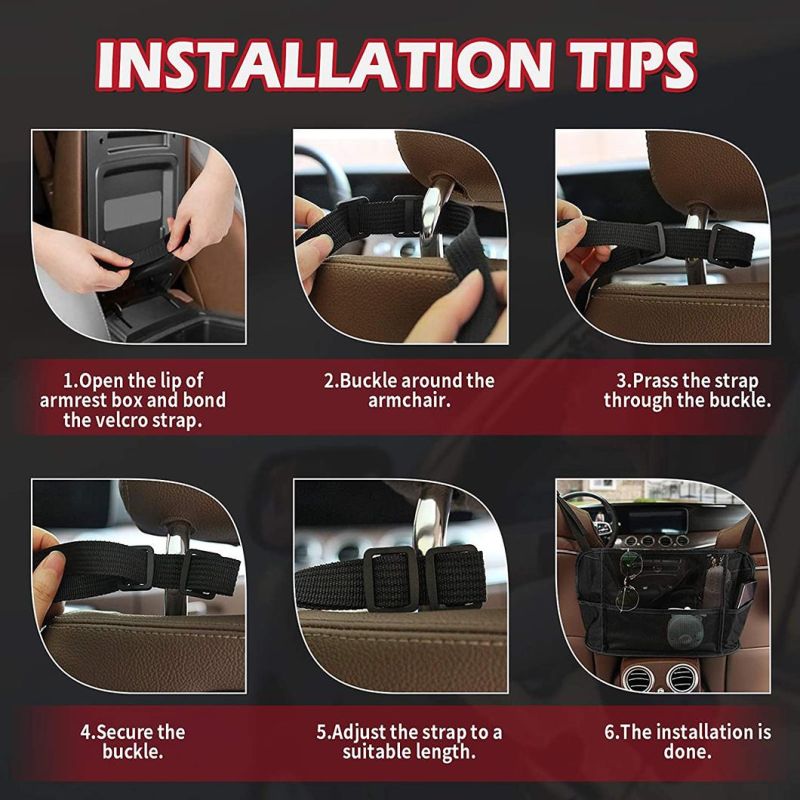 INSTALLATION TIPS

1.Open the lip of armrest box and bond the velcro strap.

2.Buckle around the armchair.

3.Prass the strap through the buckle.

4.Secure the buckle.

5.Adjust the strap to a suitable length.

6.The installation is done.