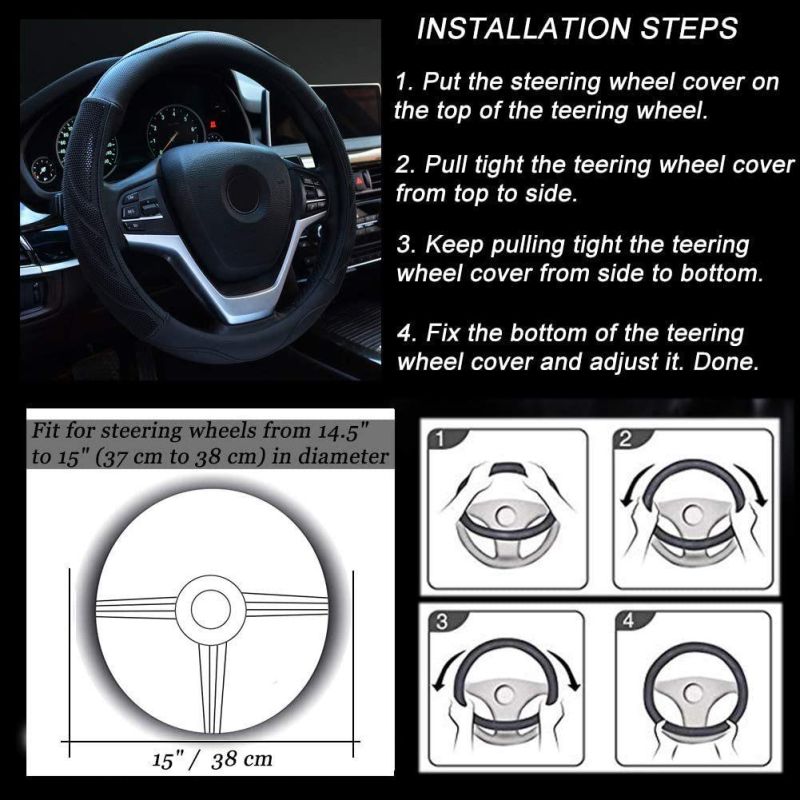 INSTALLATION STEPS

1. Put the steering wheel cover on the top of the teering wheel.

2. Pull tight the teering wheel cover from top to side.

3. Keep pulling tight the teering wheel cover from side to bottom.

4. Fix the bottom of the teering wheel cover and adjust it. Done.

Fit for steering wheels from 14.5" to 15" (37 cm to 38 cm) in diameter

15" / 38 cm

1

2

3

4