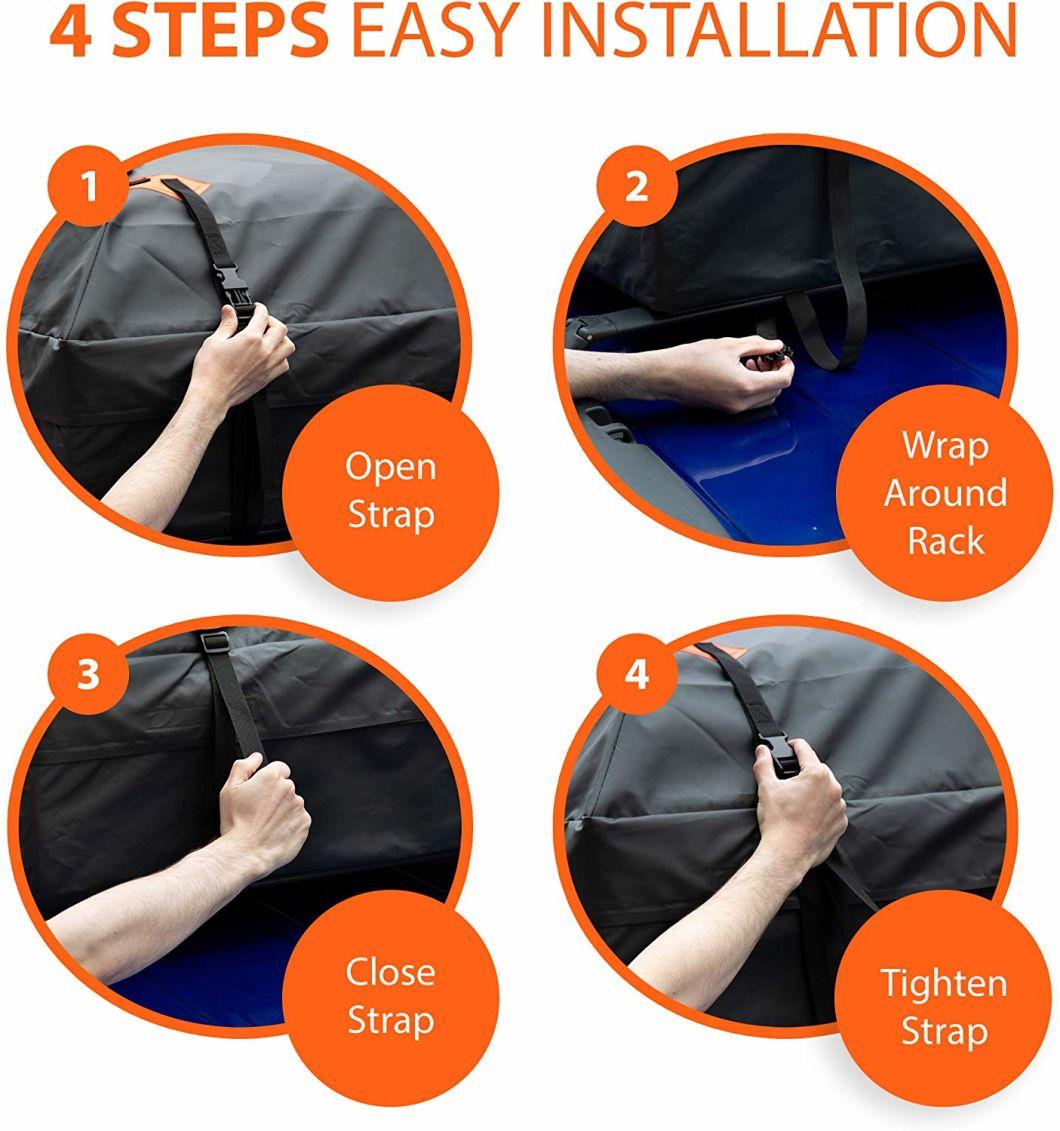 4 STEPS EASY INSTALLATION

1
Open Strap

2
Wrap Around Rack

3
Close Strap

4
Tighten Strap