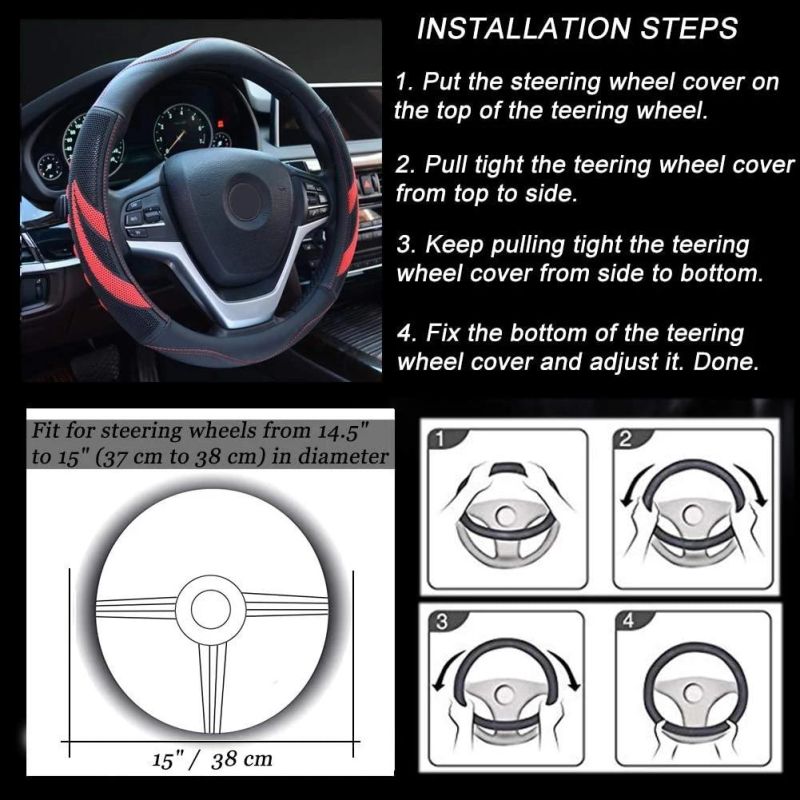 INSTALLATION STEPS

1. Put the steering wheel cover on the top of the teering wheel.

2. Pull tight the teering wheel cover from top to side.

3. Keep pulling tight the teering wheel cover from side to bottom.

4. Fix the bottom of the teering wheel cover and adjust it. Done.

Fit for steering wheels from 14.5" to 15" (37 cm to 38 cm) in diameter

15" / 38 cm

1

2

3

4