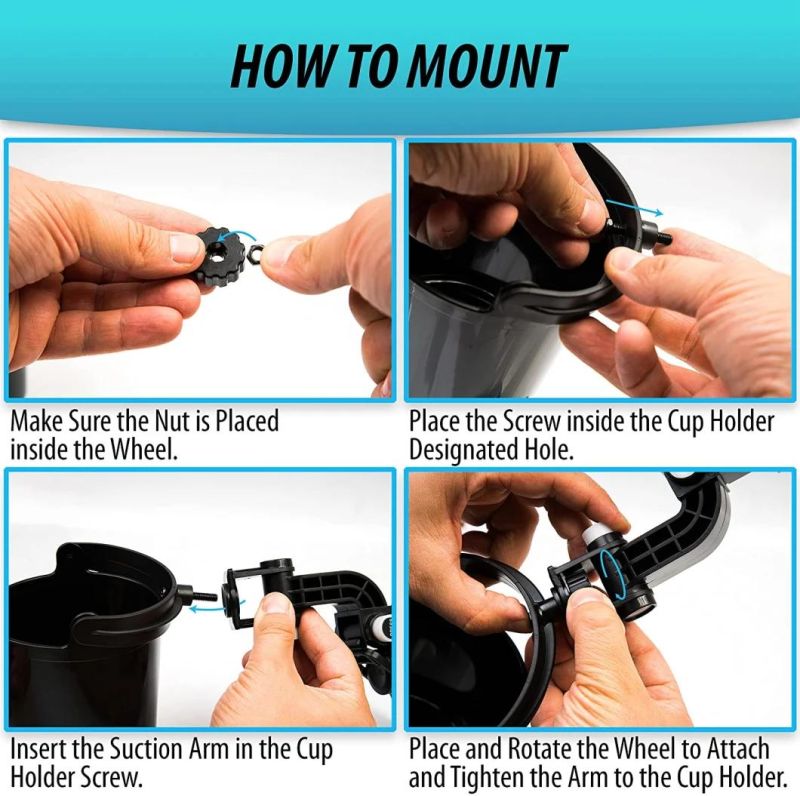 HOW TO MOUNT

Make Sure the Nut is Placed inside the Wheel.

Place the Screw inside the Cup Holder Designated Hole.

Insert the Suction Arm in the Cup Holder Screw.

Place and Rotate the Wheel to Attach and Tighten the Arm to the Cup Holder.