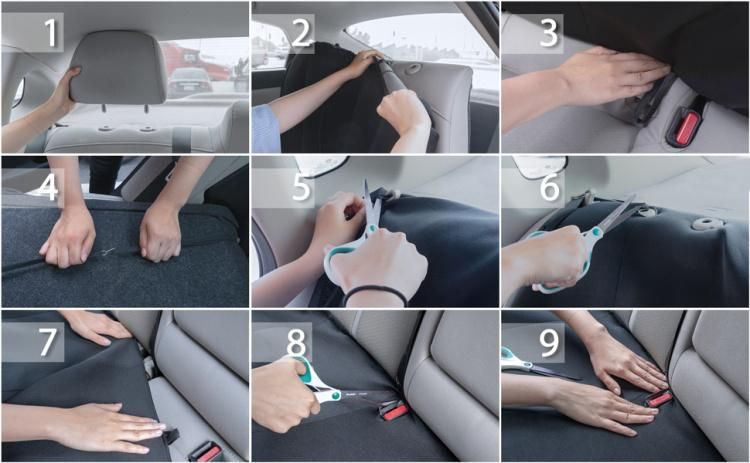 1
2
3
4
5
6
7
8
9