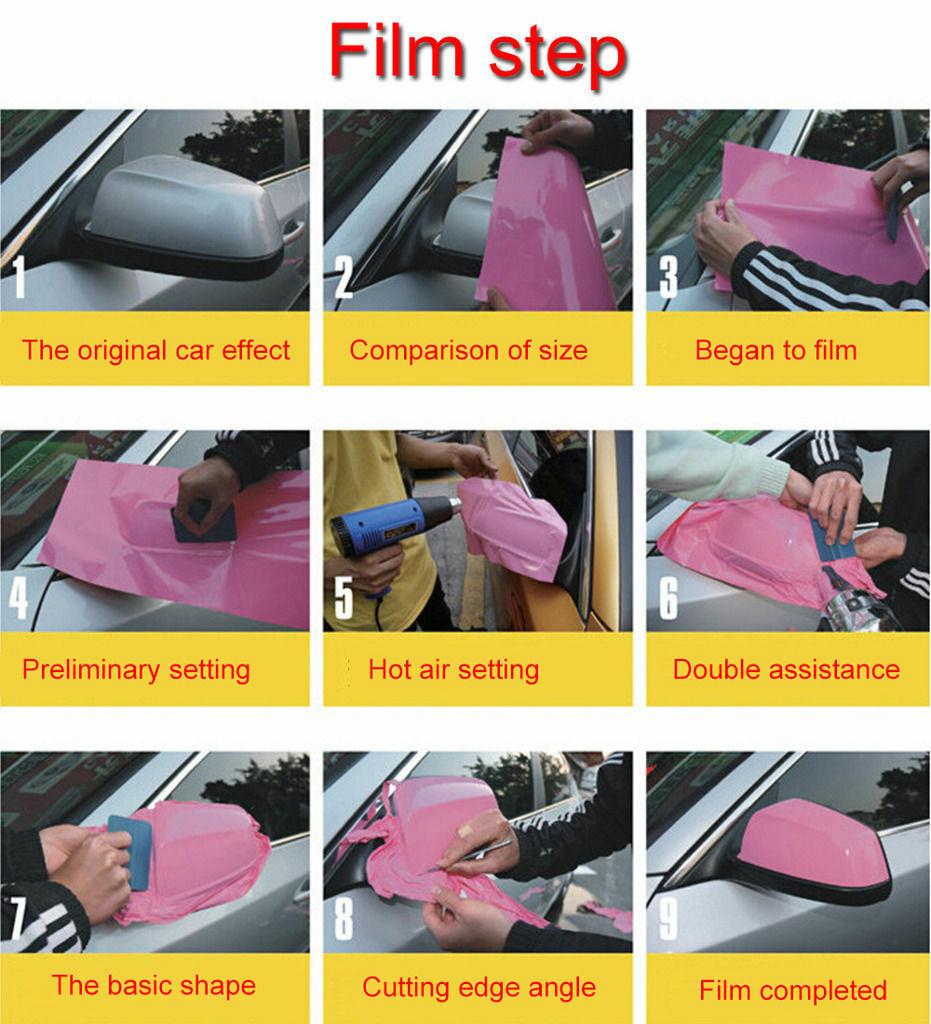 Film step

1
The original car effect

2
Comparison of size

3
Began to film

4
Preliminary setting

5
Hot air setting

6
Double assistance

7
The basic shape

8
Cutting edge angle

9
Film completed