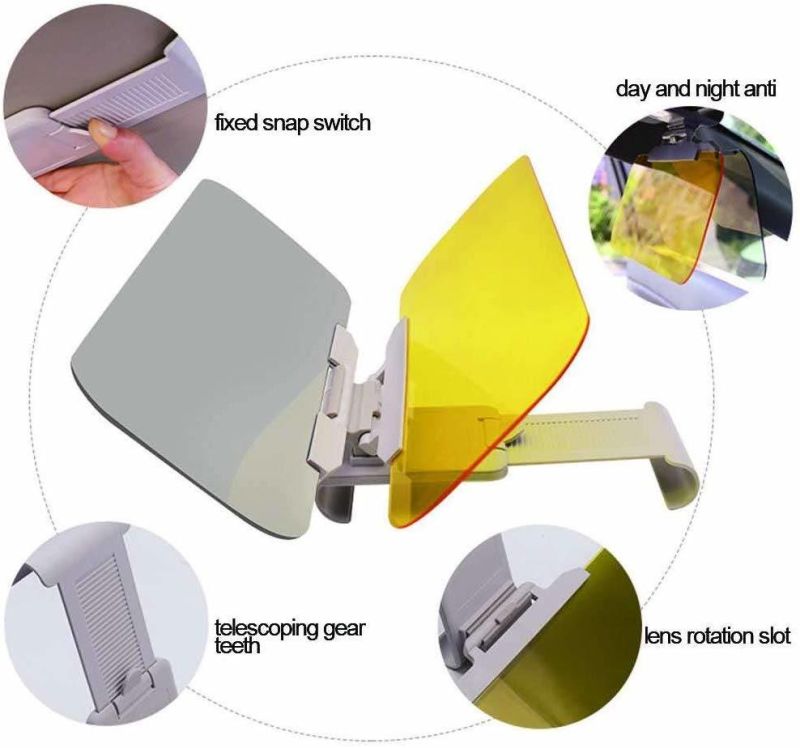 fixed snap switch

day and night anti

telescoping gear teeth

lens rotation slot