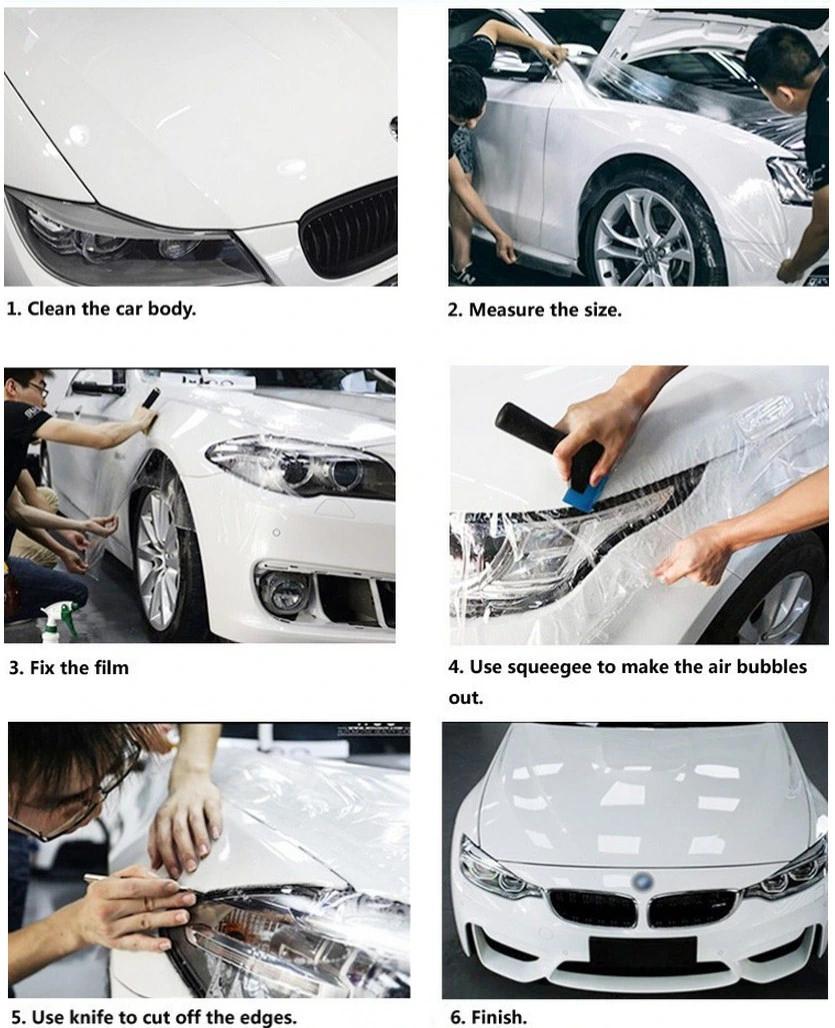 1. Clean the car body.

2. Measure the size.

3. Fix the film

4. Use squeegee to make the air bubbles out.

5. Use knife to cut off the edges.

6. Finish.