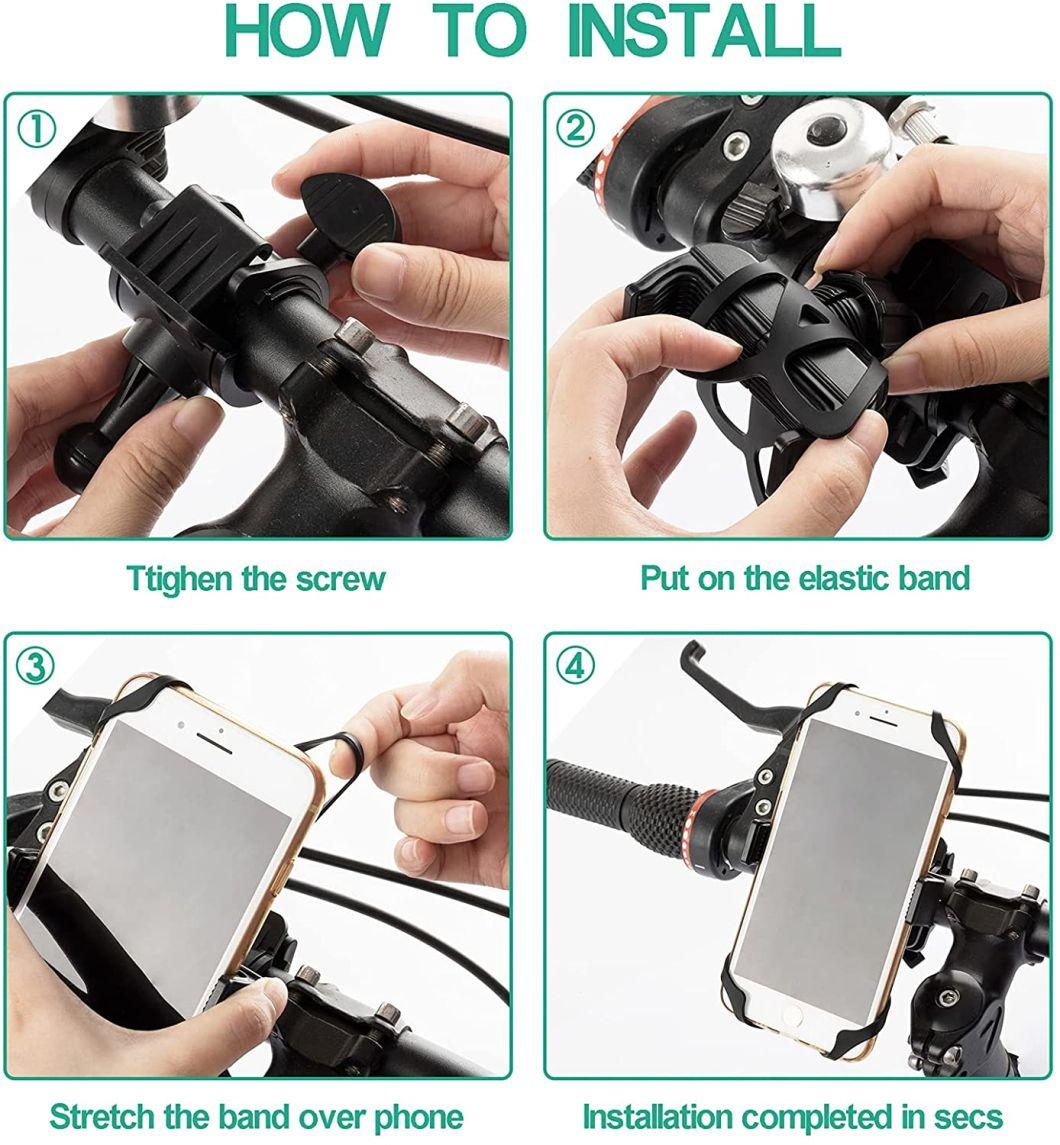 HOW TO INSTALL

①

Ttighen the screw

②

Put on the elastic band

③

Stretch the band over phone

④

Installation completed in secs