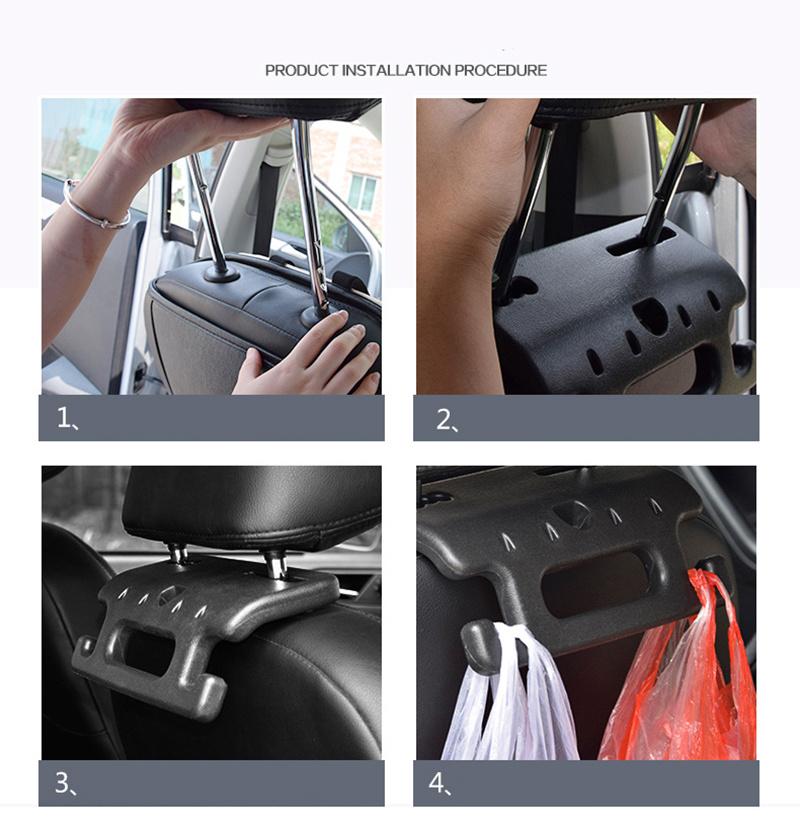 PRODUCT INSTALLATION PROCEDURE

1、

2、

3、

4、