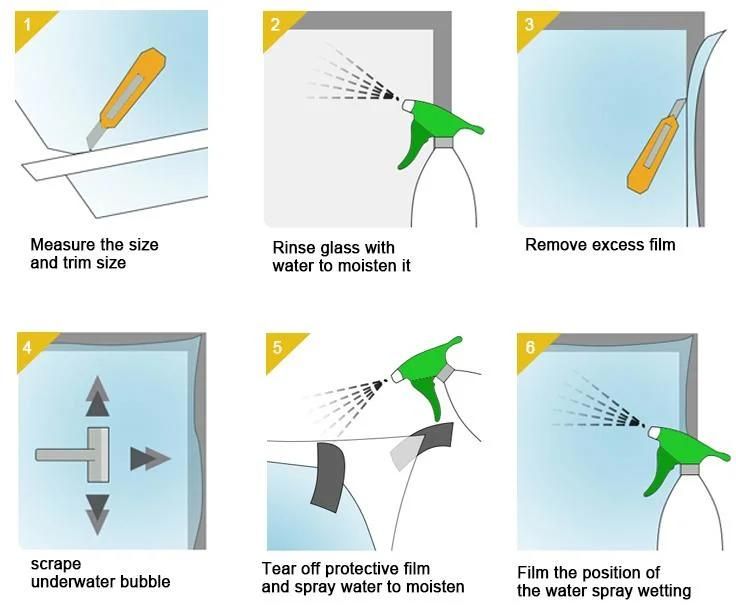 1

Measure the size and trim size

2

Rinse glass with water to moisten it

3

Remove excess film

4

scrape underwater bubble

5

Tear off protective film and spray water to moisten

6

Film the position of the water spray wetting