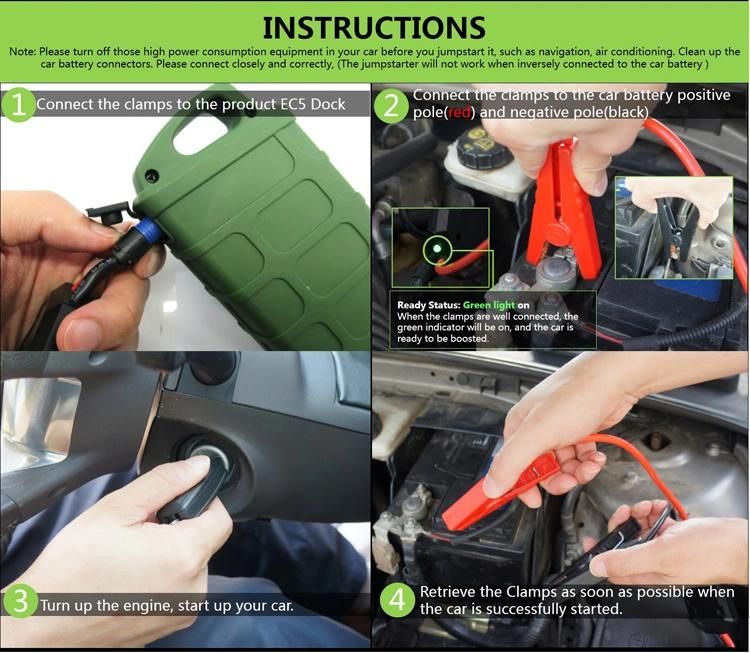 INSTRUCTIONS

Note: Please turn off those high power consumption equipment in your car before you jumpstart it, such as navigation, air conditioning. Clean up the car battery connectors. Please connect closely and correctly, (The jumpstarter will not work when inversely connected to the car battery )

1 Connect the clamps to the product EC5 Dock

2 Connect the clamps to the car battery positive pole(red) and negative pole(black)

Ready Status: Green light on
When the clamps are well connected, the green indicator will be on, and the car is ready to be boosted.

3 Turn up the engine, start up your car.

4 Retrieve the Clamps as soon as possible when the car is successfully started.