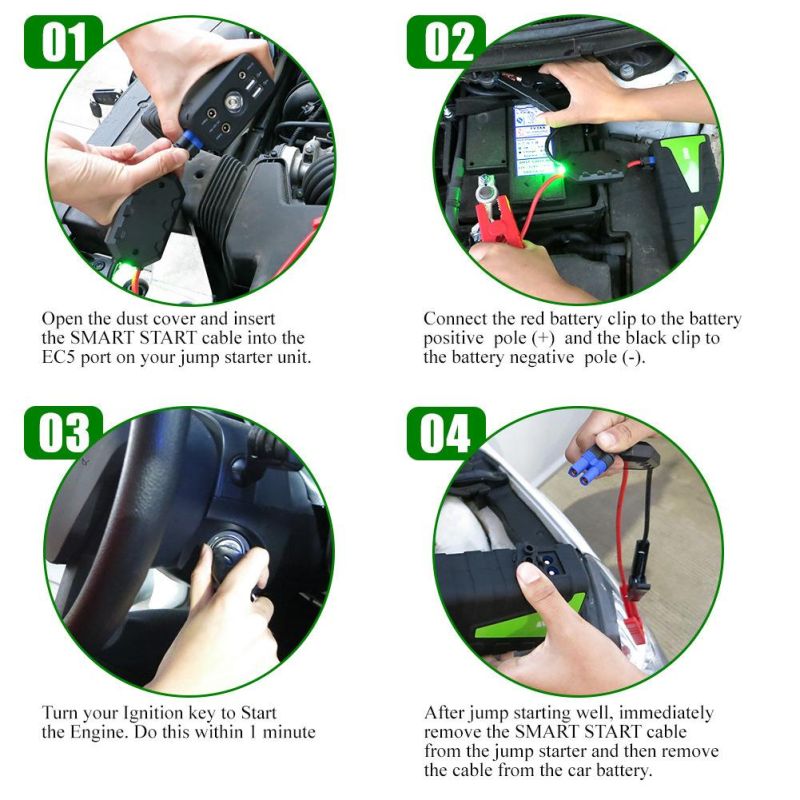 01

Open the dust cover and insert the SMART START cable into the EC5 port on your jump starter unit.

02

Connect the red battery clip to the battery positive pole (+) and the black clip to the battery negative pole (-).

03

Turn your Ignition key to Start the Engine. Do this within 1 minute

04

After jump starting well, immediately remove the SMART START cable from the jump starter and then remove the cable from the car battery.