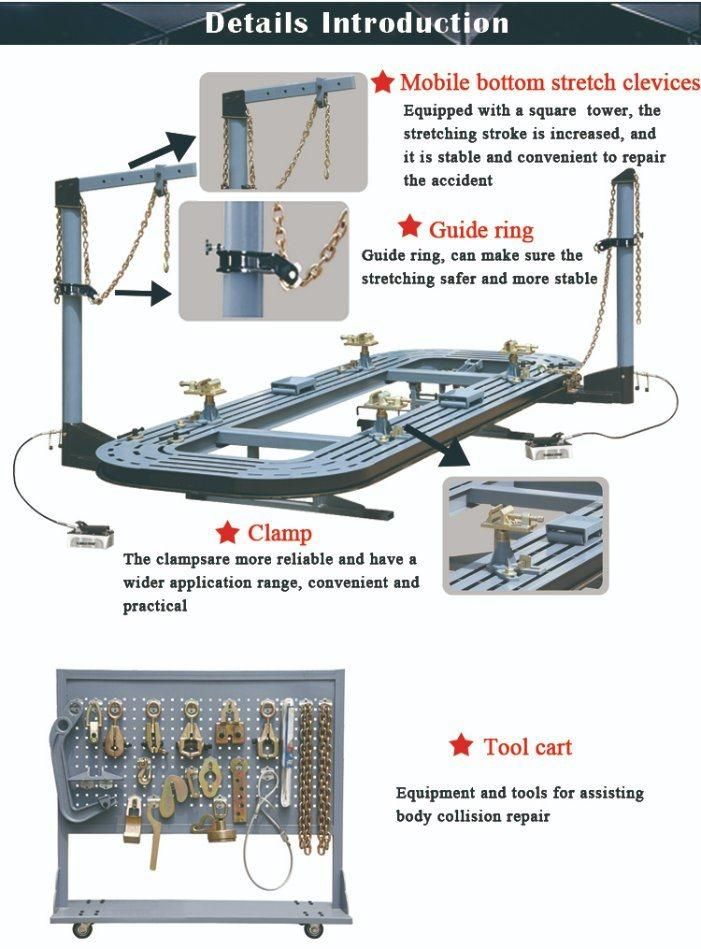 Details Introduction

★ Mobile bottom stretch clevices

Equipped with a square tower, the stretching stroke is increased, and it is stable and convenient to repair the accident

★ Guide ring

Guide ring, can make sure the stretching safer and more stable

★ Clamp

The clampsare more reliable and have a wider application range, convenient and practical

★ Tool cart

Equipment and tools for assisting body collision repair