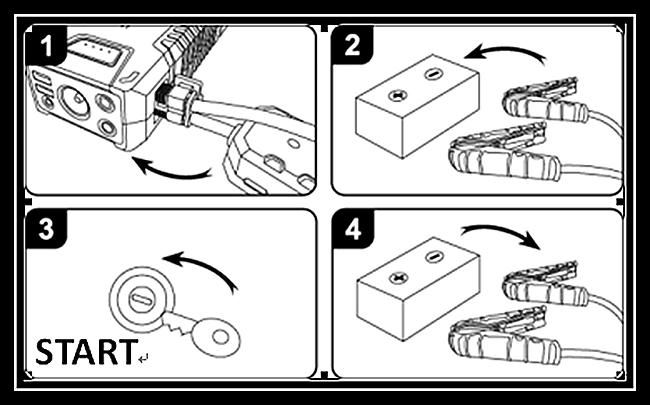 1

2

3

START

4