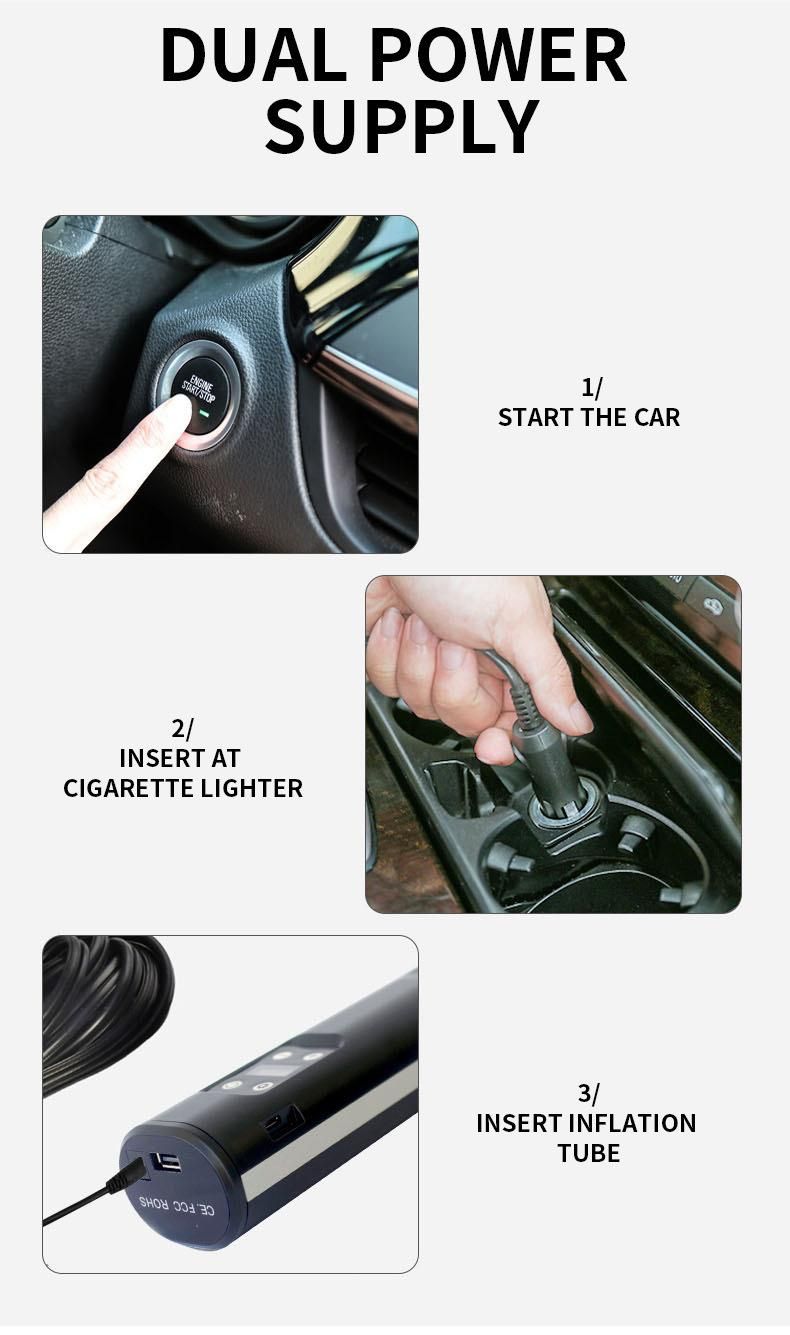 DUAL POWER SUPPLY

ENGINE START/STOP

1/
START THE CAR

2/
INSERT AT
CIGARETTE LIGHTER

CE FCC ROHS

3/
INSERT INFLATION
TUBE