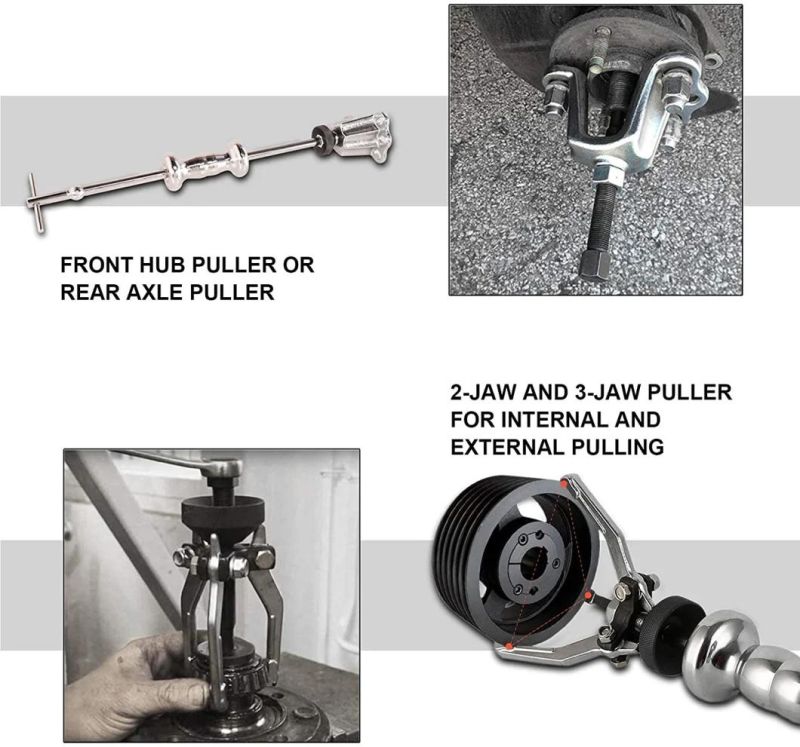 FRONT HUB PULLER OR REAR AXLE PULLER

2-JAW AND 3-JAW PULLER FOR INTERNAL AND EXTERNAL PULLING