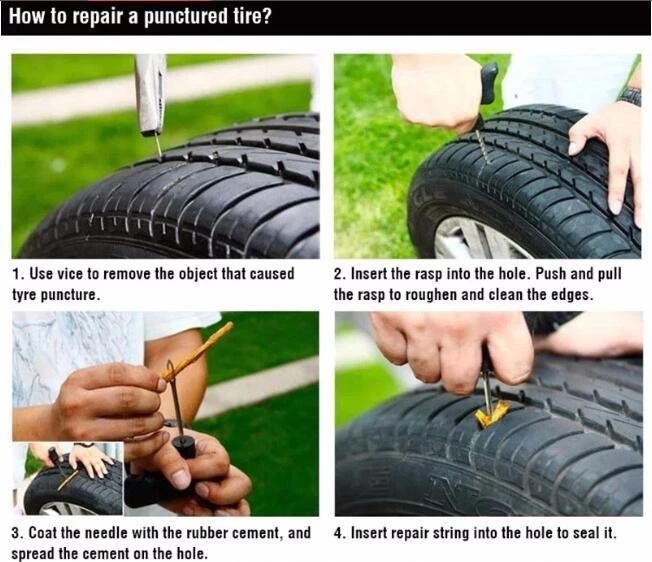 How to repair a punctured tire?

1. Use vice to remove the object that caused tyre puncture.

2. Insert the rasp into the hole. Push and pull the rasp to roughen and clean the edges.

3. Coat the needle with the rubber cement, and spread the cement on the hole.

4. Insert repair string into the hole to seal it.