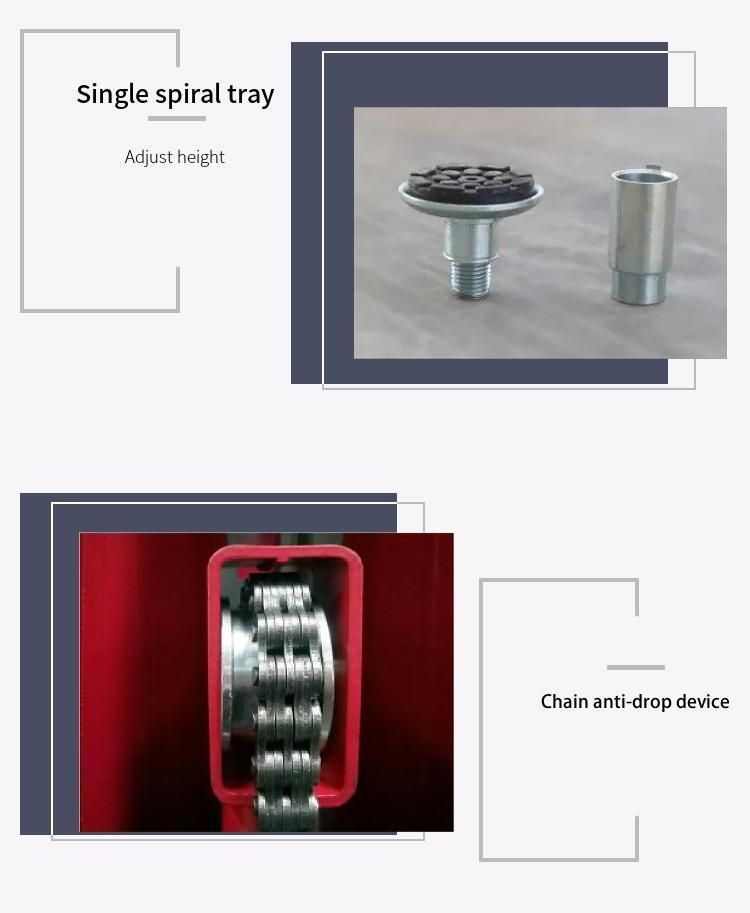 Single spiral tray

Adjust height

Chain anti-drop device