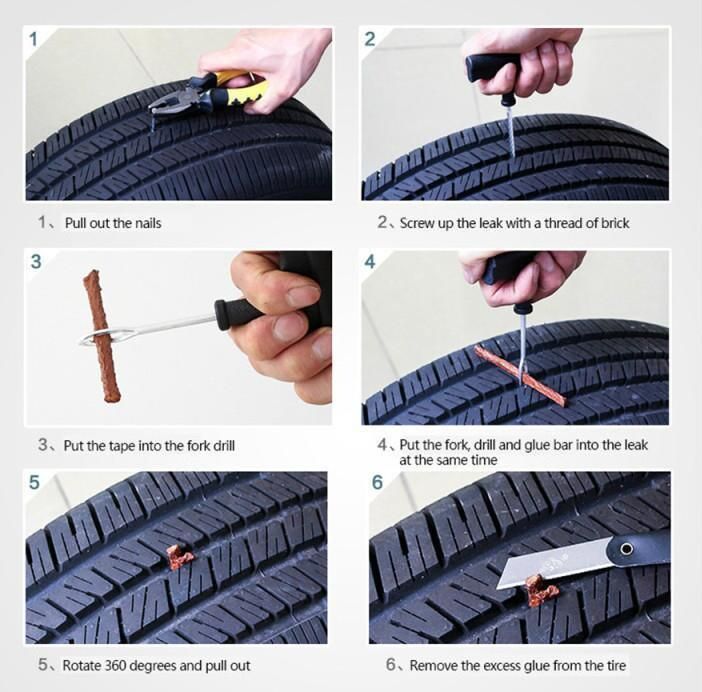 1

1、Pull out the nails

2

2、Screw up the leak with a thread of brick

3

3、Put the tape into the fork drill

4

4、Put the fork, drill and glue bar into the leak at the same time

5

5、Rotate 360 degrees and pull out

6

6、Remove the excess glue from the tire